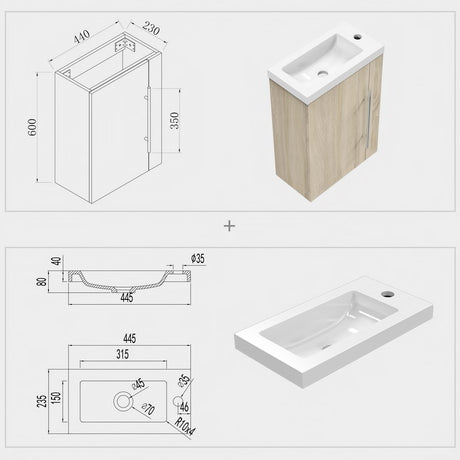 440
230
600
350

+

40
80
ø35
445

445
315
235
150
ø45
ø70
ø35
46
R10x4