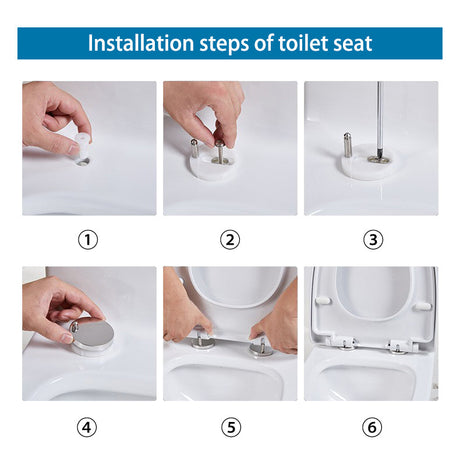 Installation steps of toilet seat

①

②

③

④

⑤

⑥