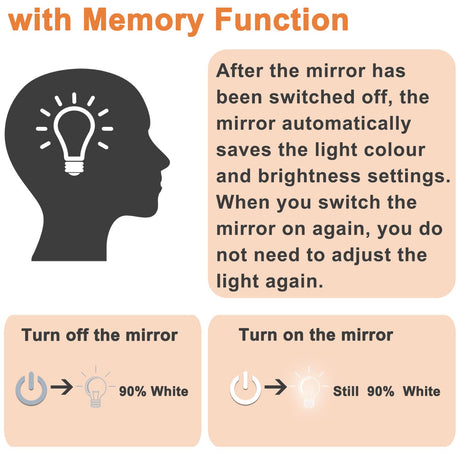 with Memory Function

After the mirror has been switched off, the mirror automatically saves the light colour and brightness settings. When you switch the mirror on again, you do not need to adjust the light again.

Turn off the mirror

90% White

Turn on the mirror

Still 90% White