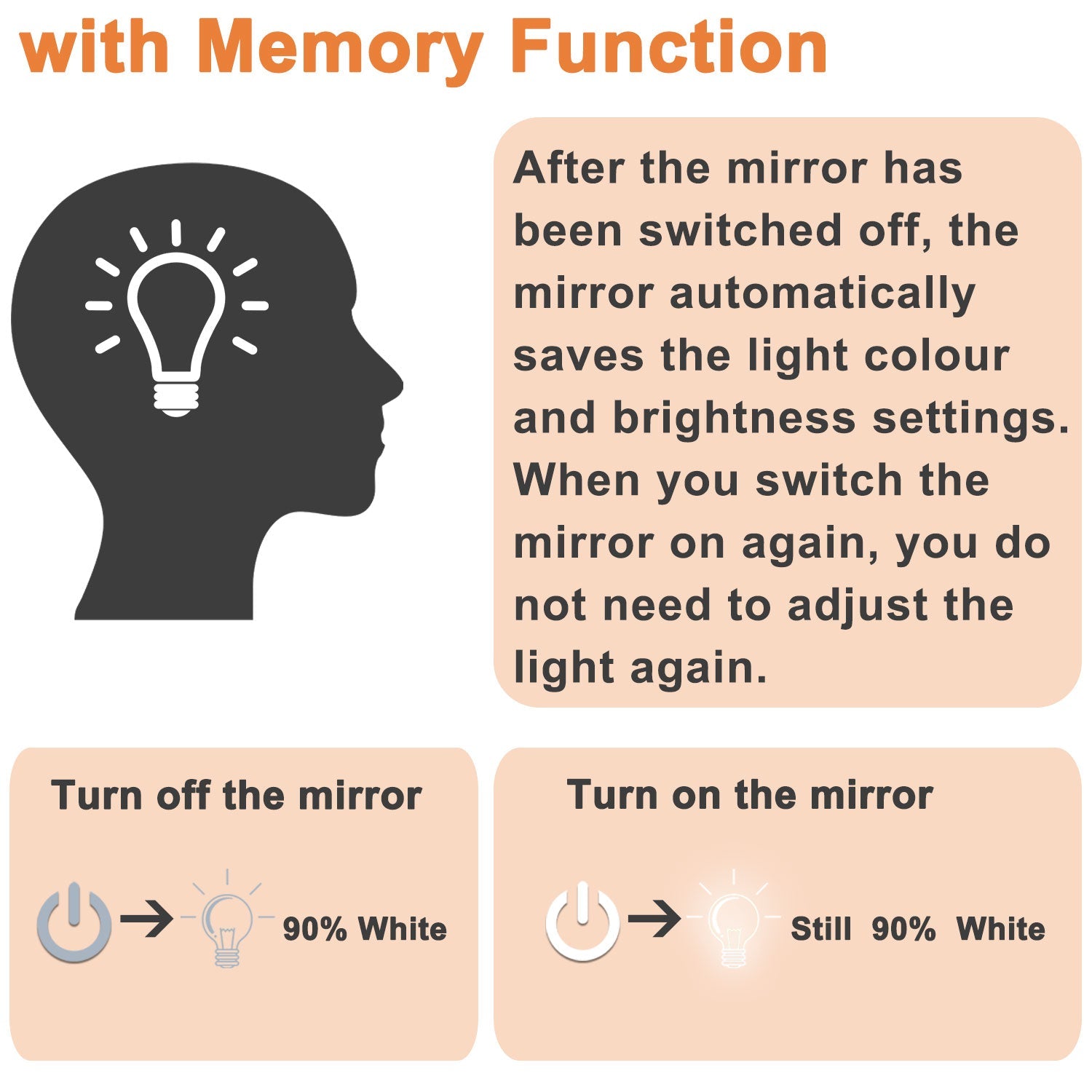 with Memory Function

After the mirror has been switched off, the mirror automatically saves the light colour and brightness settings. When you switch the mirror on again, you do not need to adjust the light again.

Turn off the mirror

90% White

Turn on the mirror

Still 90% White