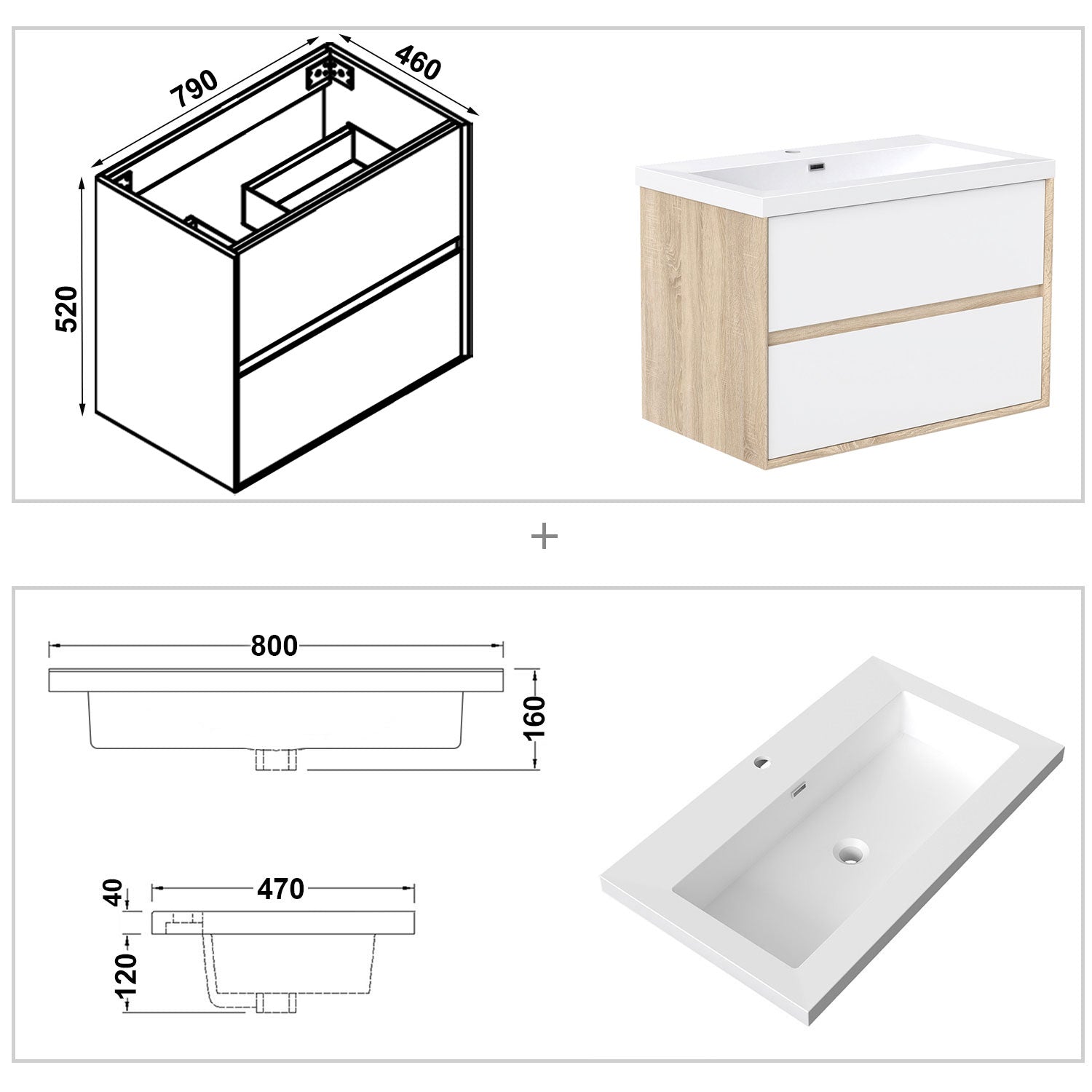 790

460

520

+

800

160

40

470

120