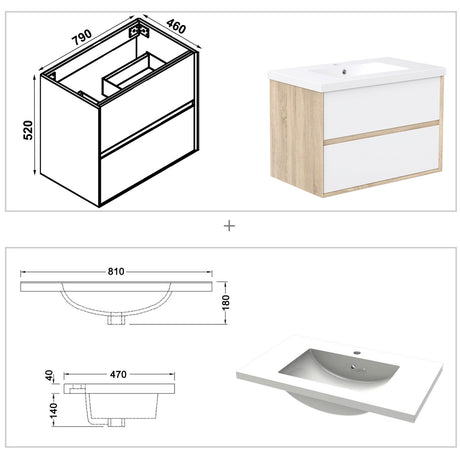 790
460
520

+

810
180

40
470
140