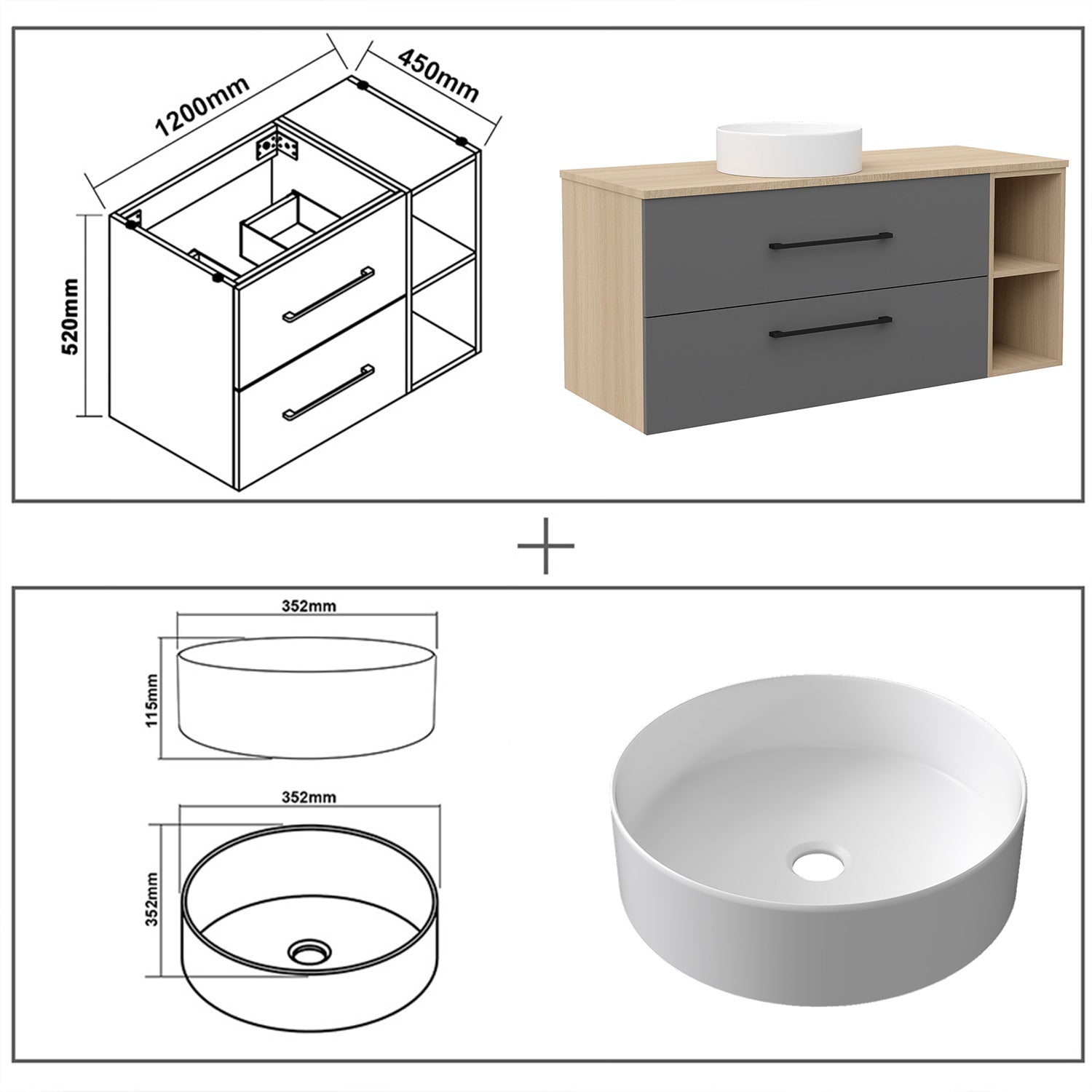 1200mm

450mm

520mm

+

352mm

115mm

352mm

352mm