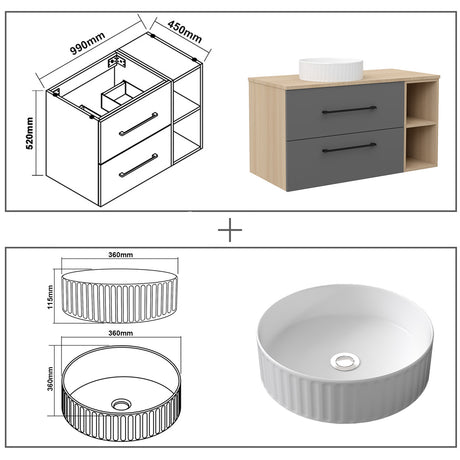 990mm
450mm
520mm

+

360mm
115mm
360mm
360mm