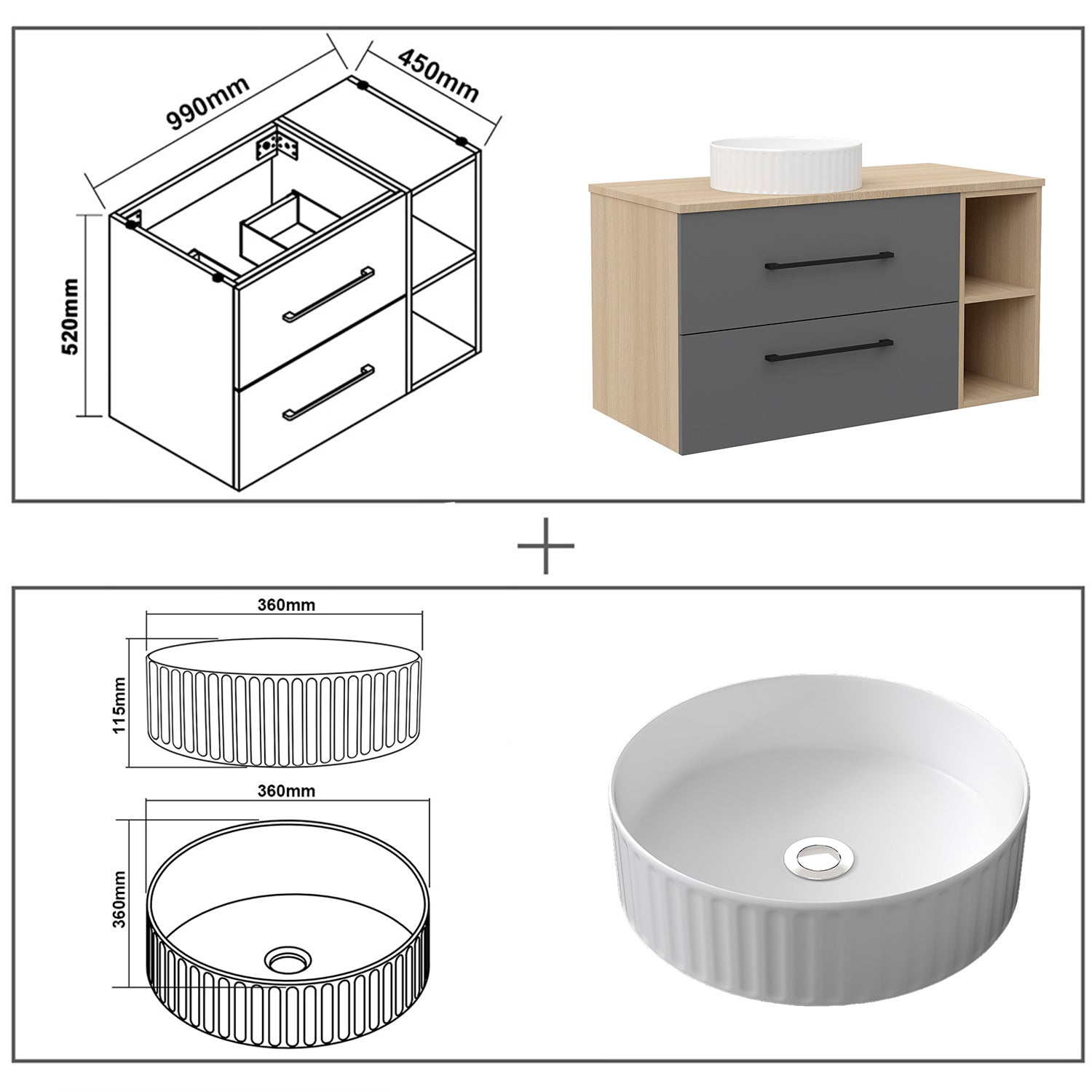 990mm

450mm

520mm

+

360mm

115mm

360mm

360mm