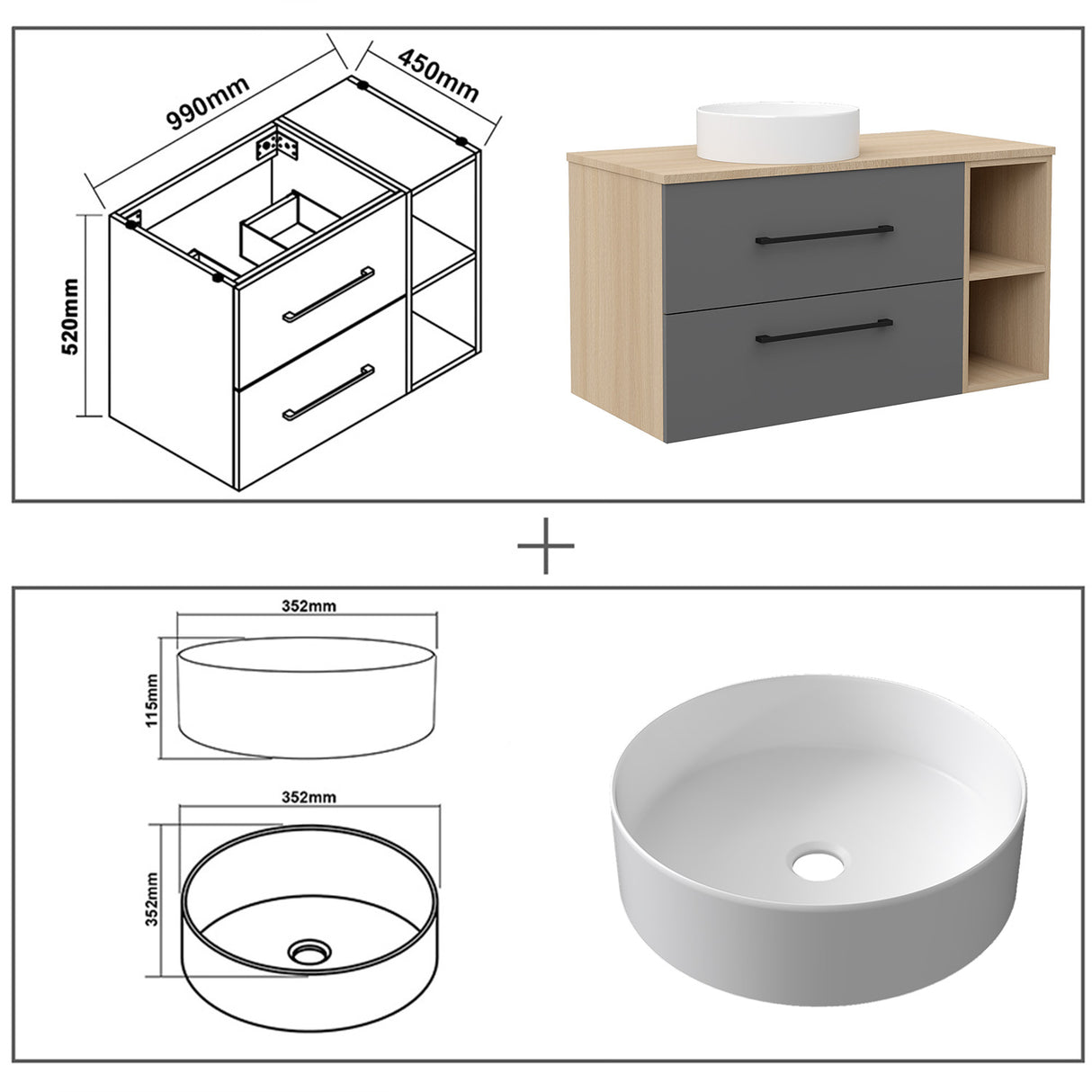 990mm
450mm
520mm

+

352mm
115mm
352mm
352mm