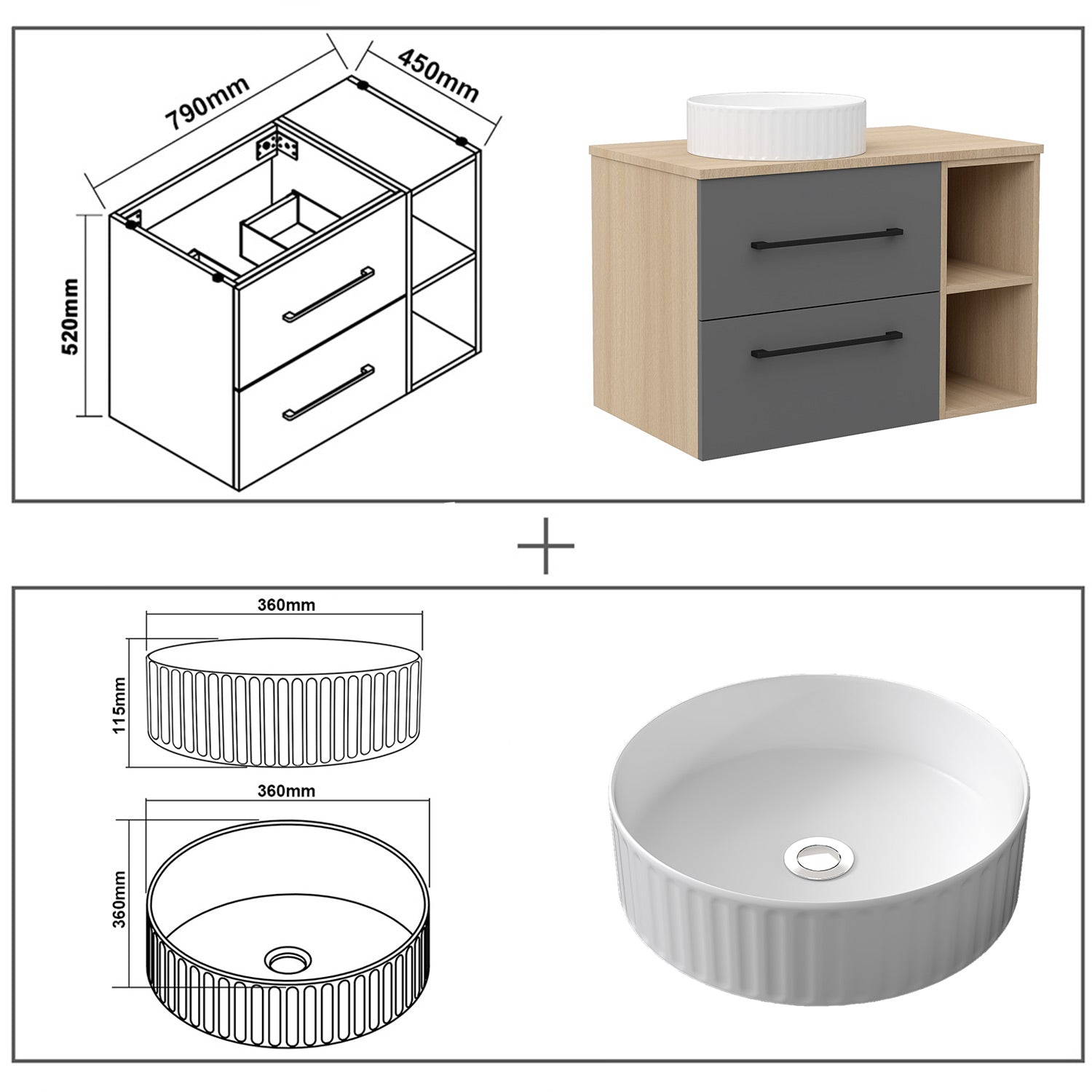 790mm
450mm
520mm

+

360mm
115mm
360mm
360mm