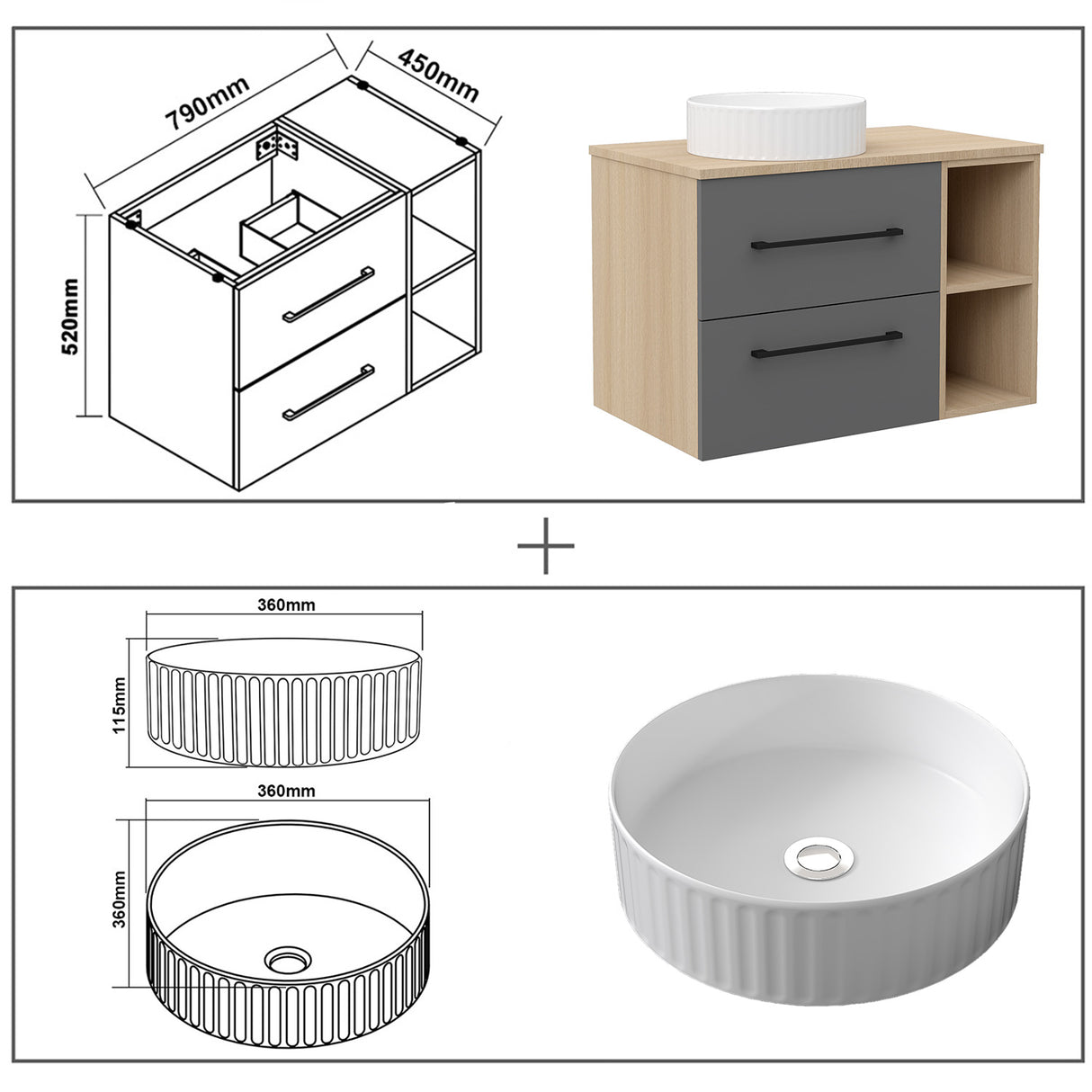 790mm
450mm
520mm

+

360mm
115mm
360mm
360mm