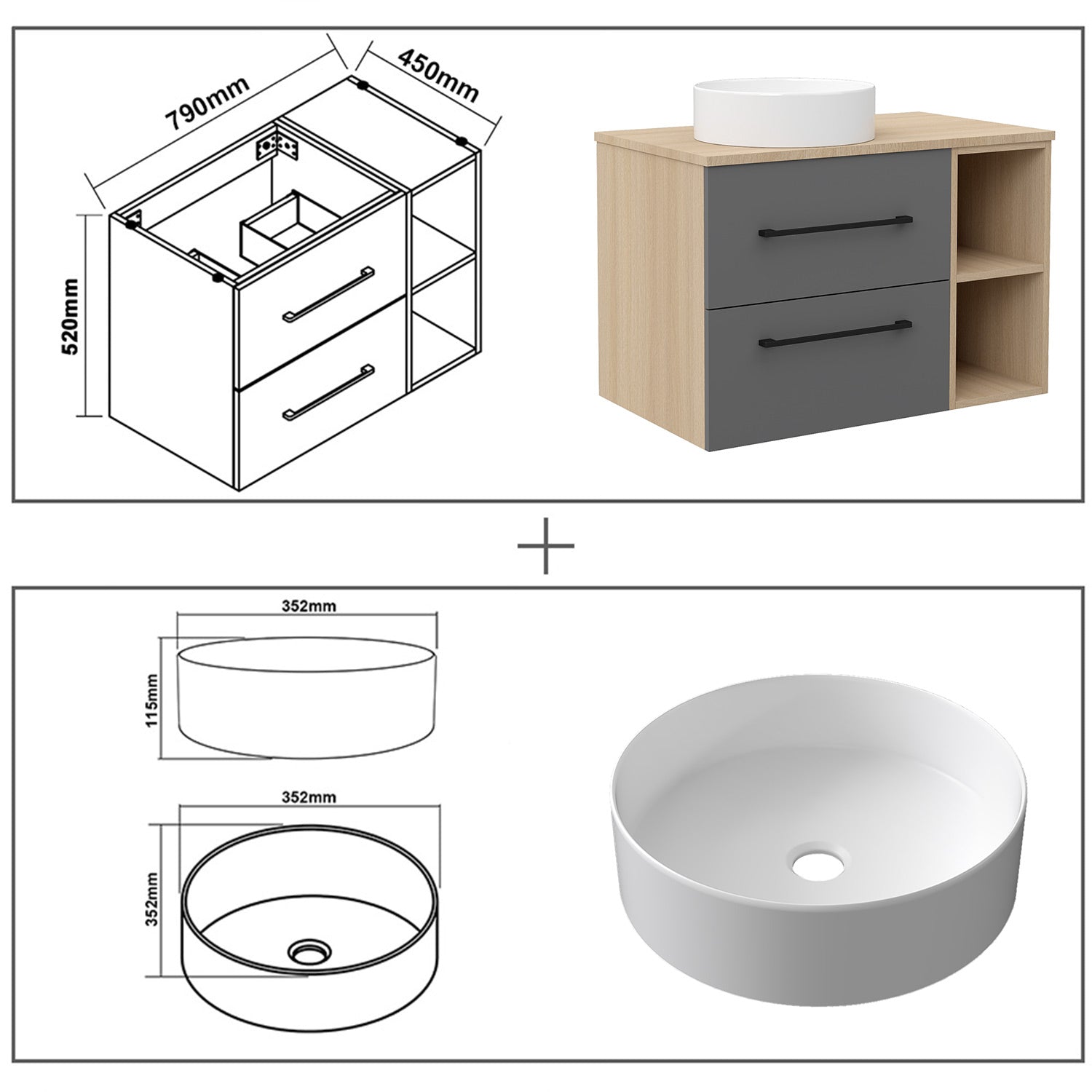 790mm

450mm

520mm

+

352mm

115mm

352mm

352mm