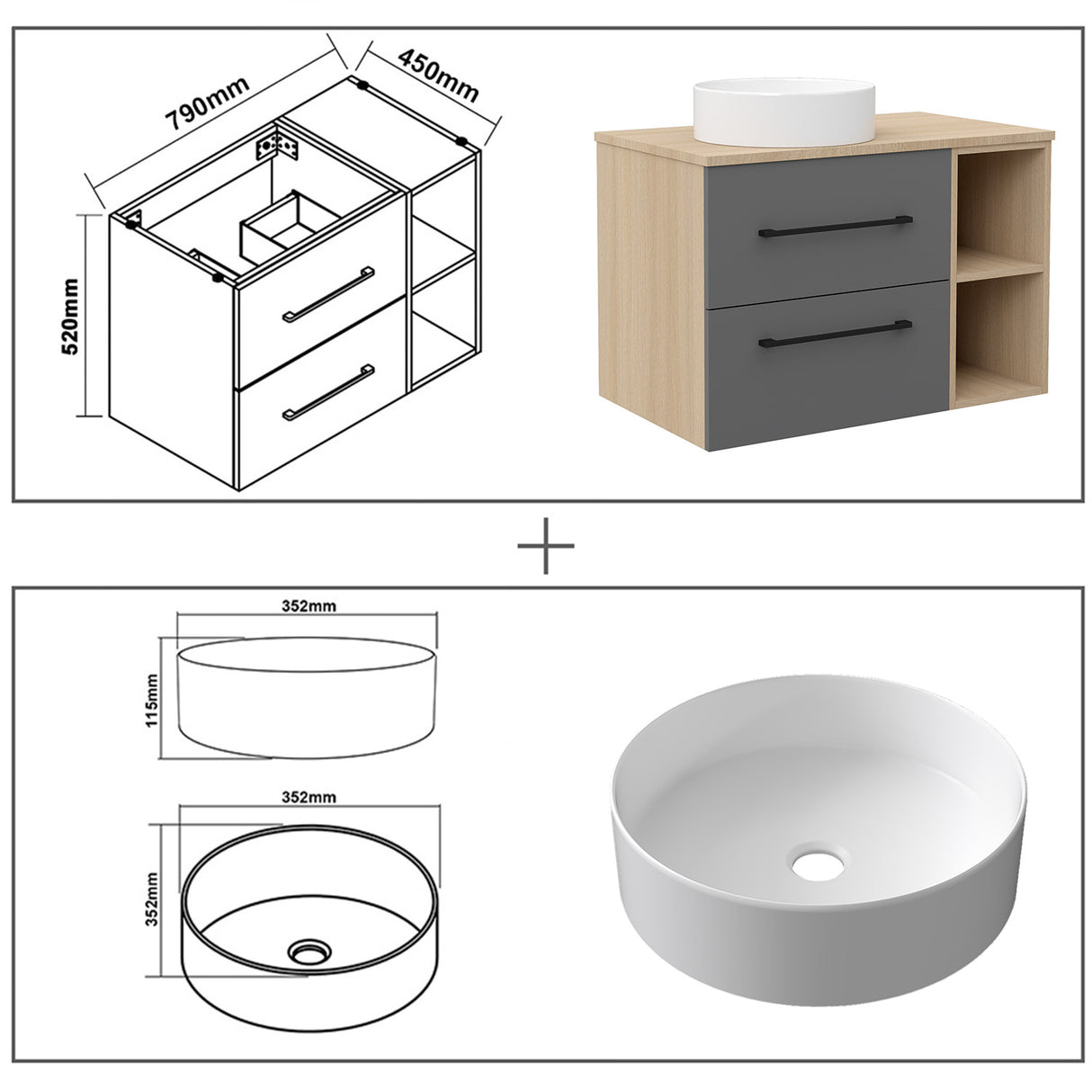 790mm
450mm
520mm

+

352mm
115mm

352mm
352mm