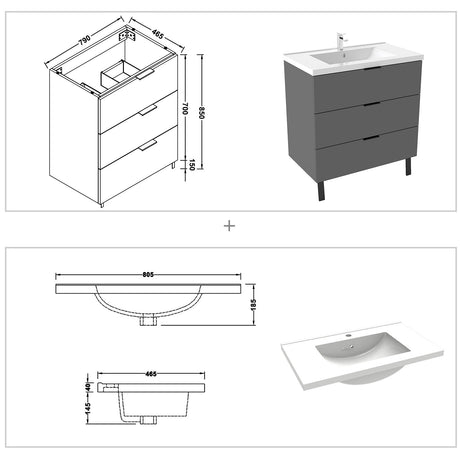 790
465
700
850
150

+

805
185

465
40
145