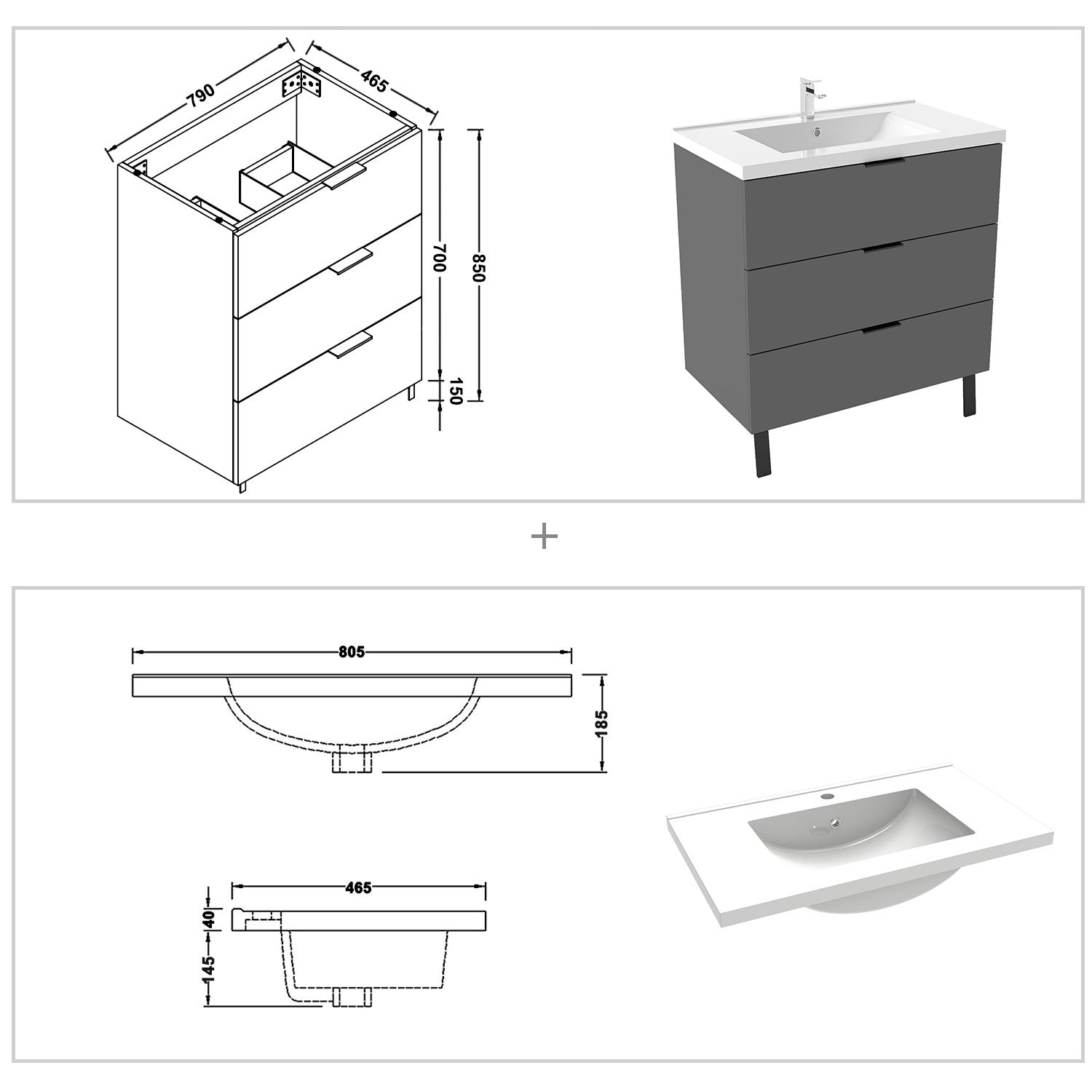 790
465
700
850
150

+

805
185

465
40
145