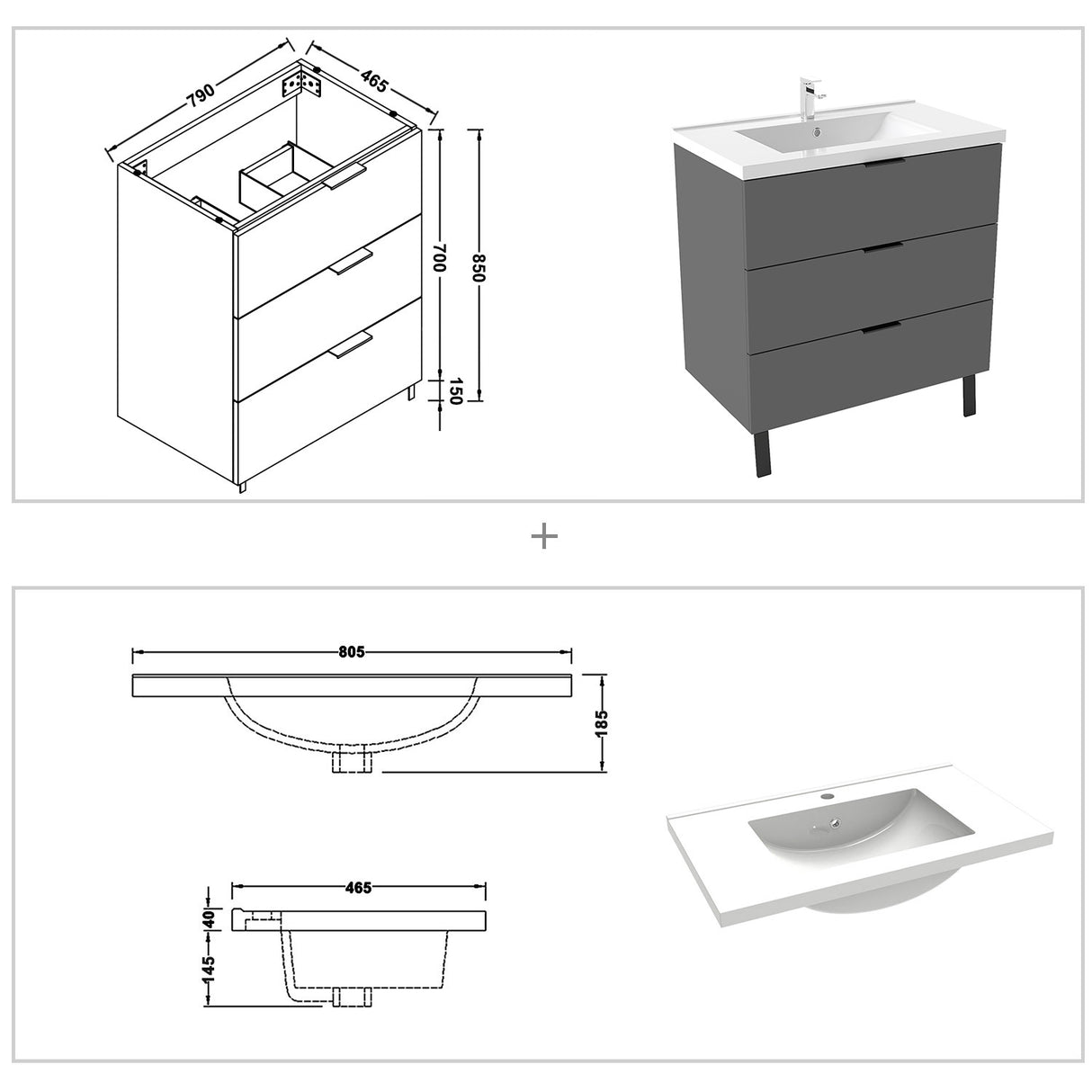 790
465
700
850
150

+

805
185

465
40
145