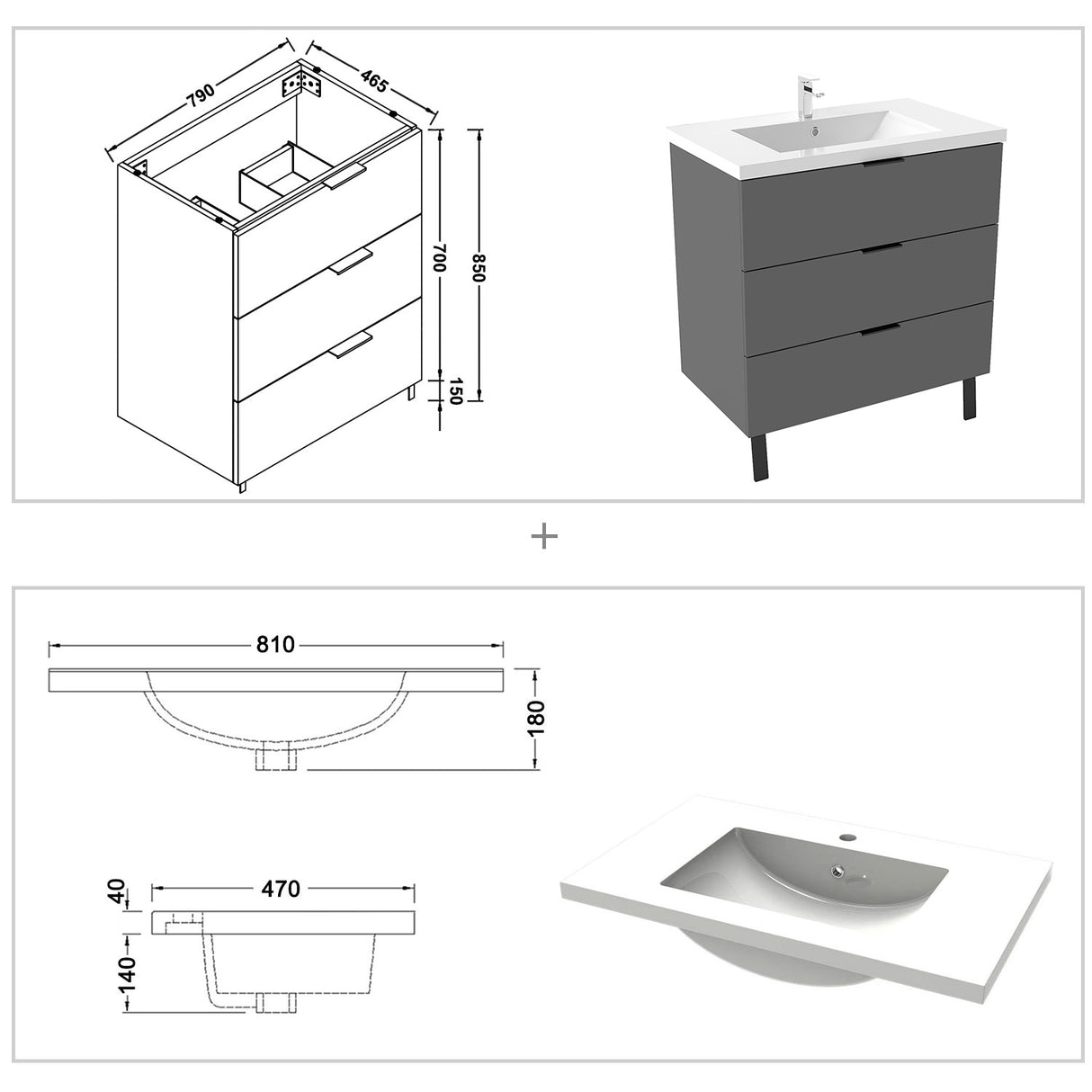 790
465
700
850
150

+

810
180

40
470
140