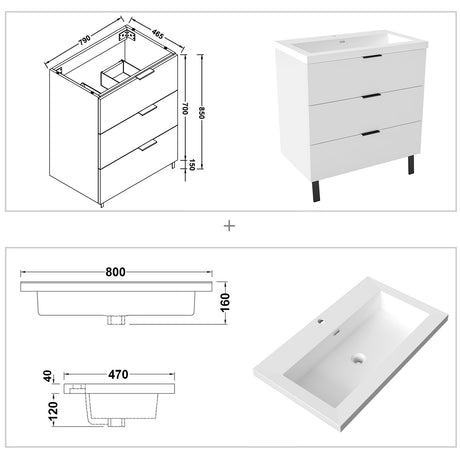 790
465
700
850
150
+
800
160
40
470
120