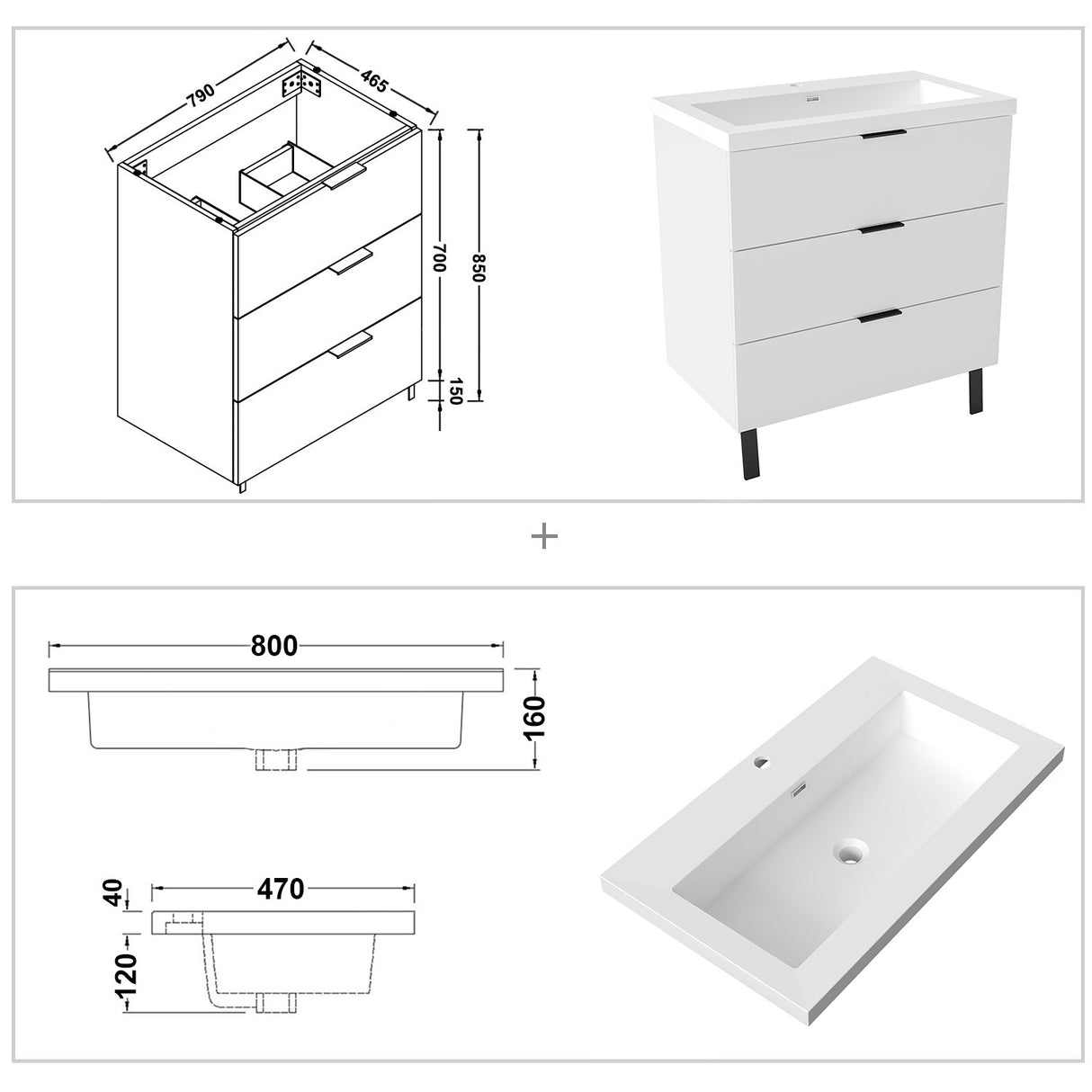 790
465
700
850
150

+

800
160

40
470
120