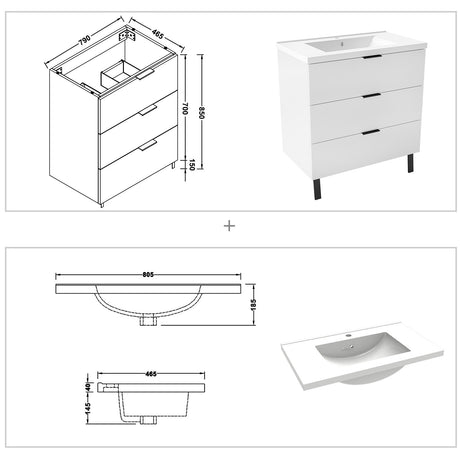 790
465
700
850
150
+
805
185
465
40
145