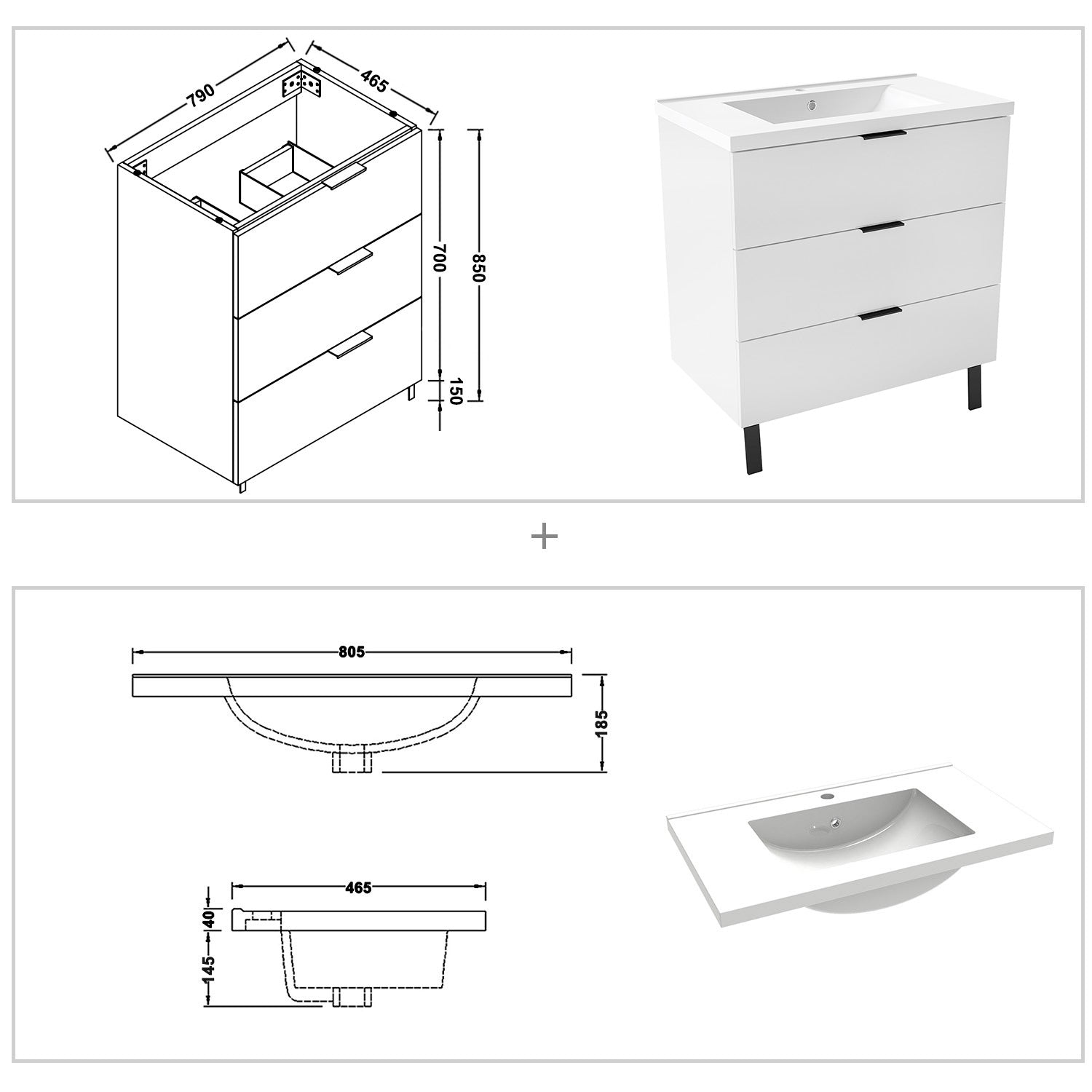 790
465
700
850
150

+

805
185
465
40
145