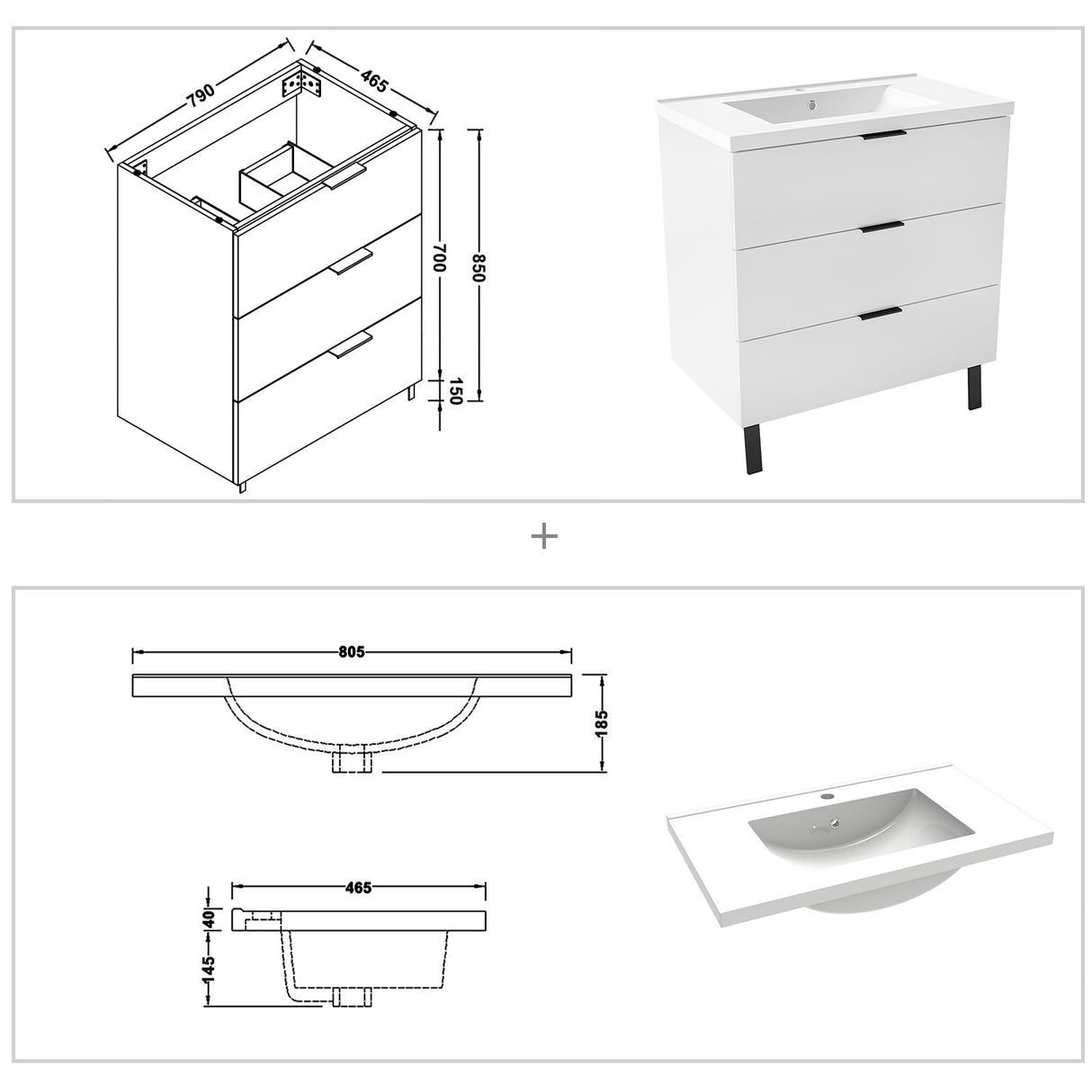 790
465
700
850
150

+

805
185
465
40
145