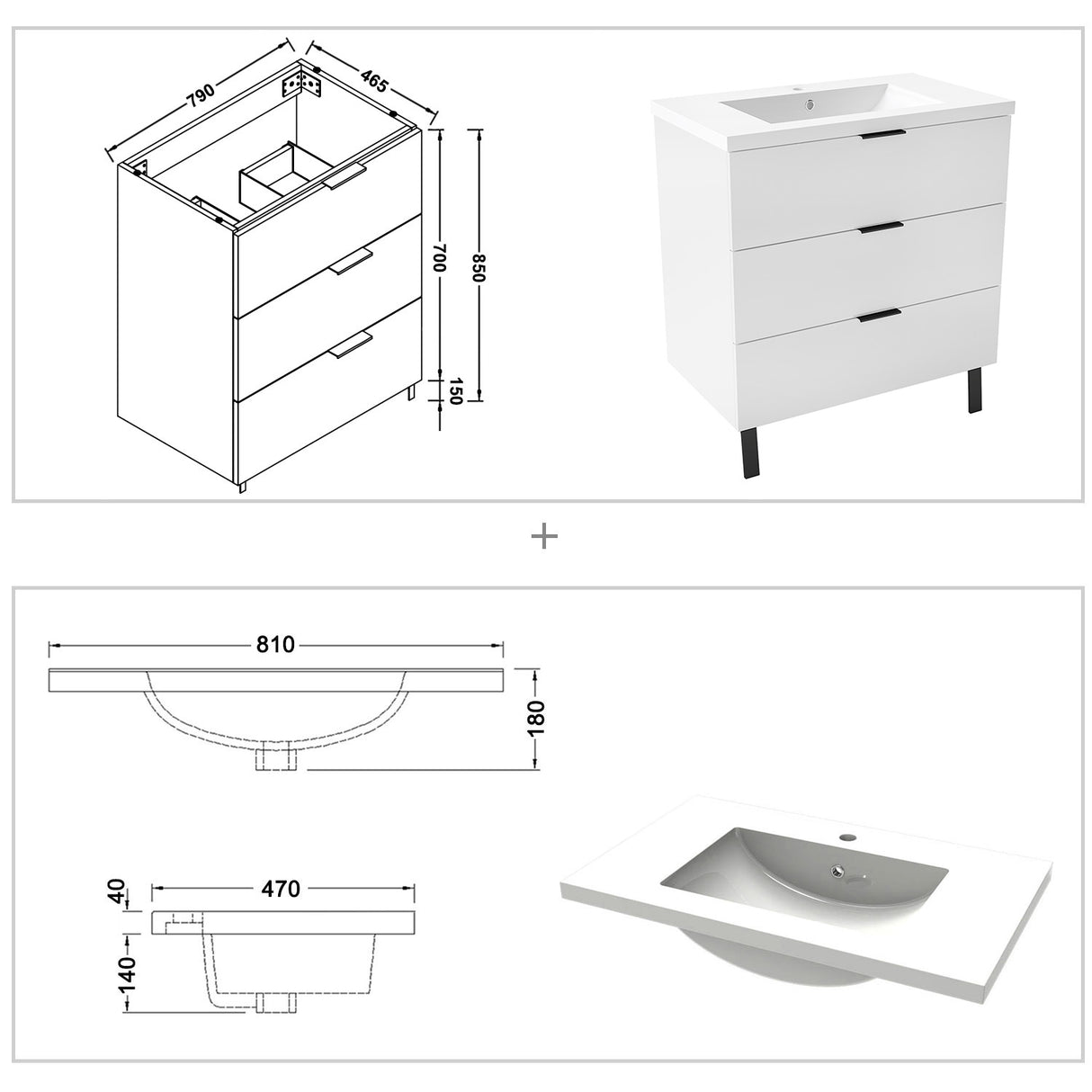 790
465
700
850
150

+

810
180

40
470
140