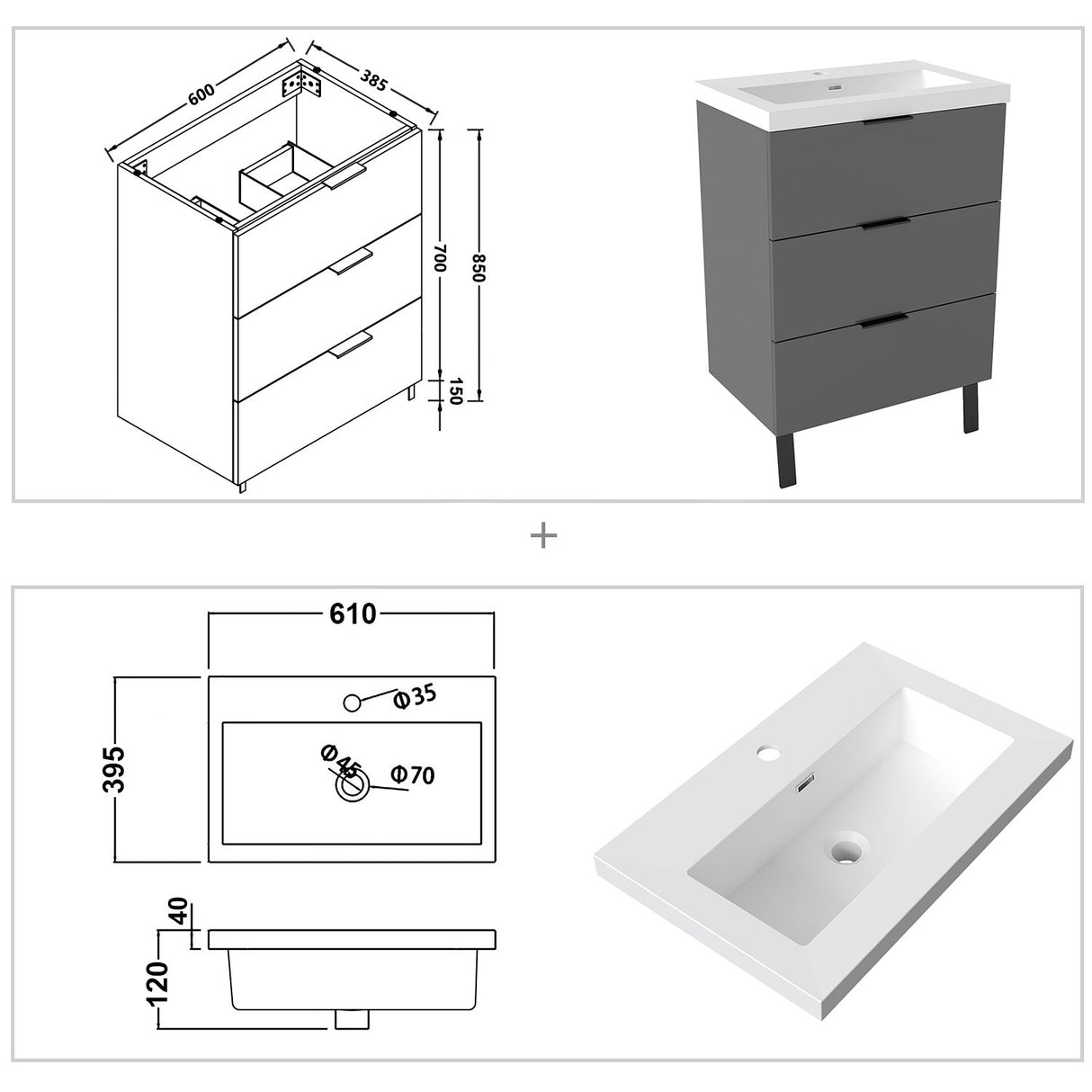 600
385
700
850
150

+

610
395
Φ35
Φ45
Φ70
40
120