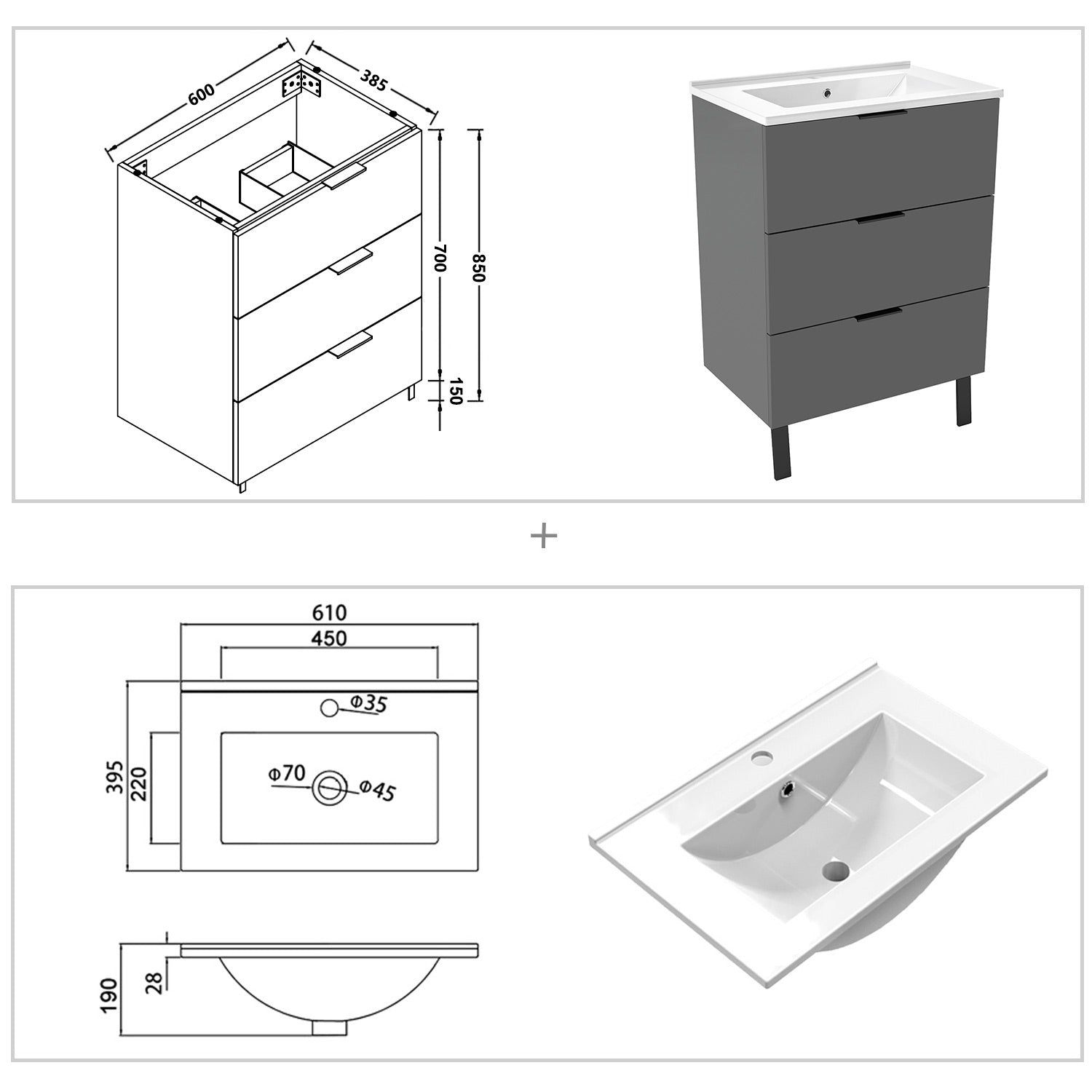 600
385
700
850
150

+

610
450
Φ35
395
220
Φ70
Φ45
190
28