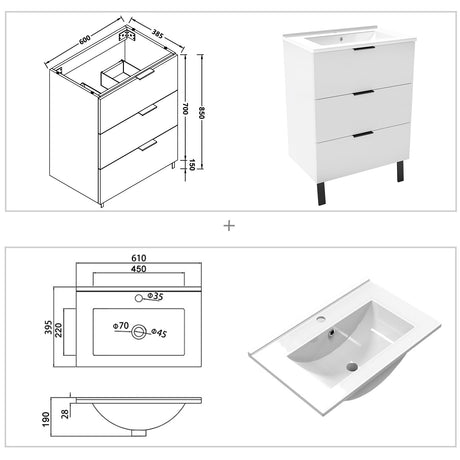 600
385
700
850
150

+

610
450
Φ35
395
220
Φ70
Φ45
190
28