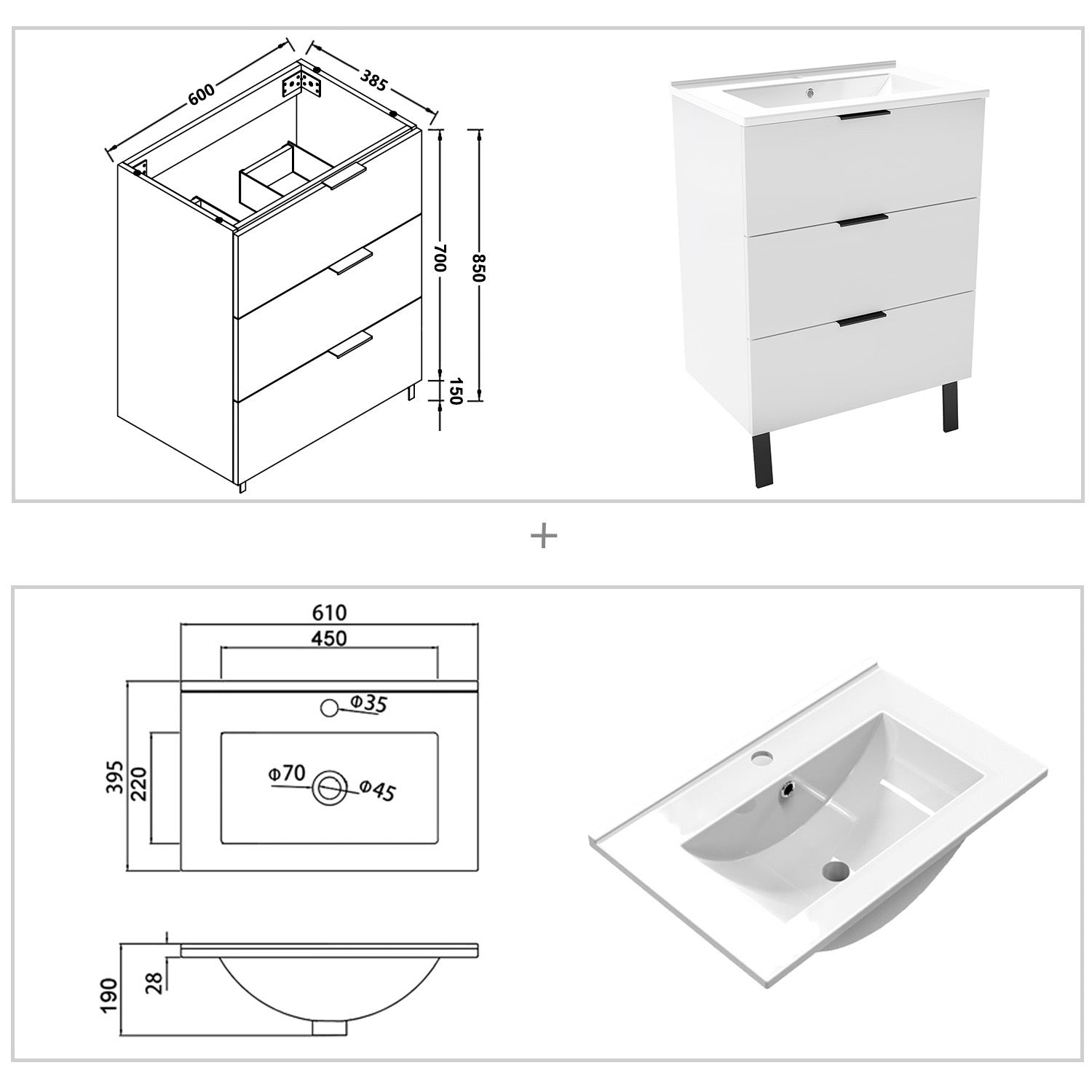 600
385
700
850
150

+

610
450
Φ35
395
220
Φ70
Φ45
190
28