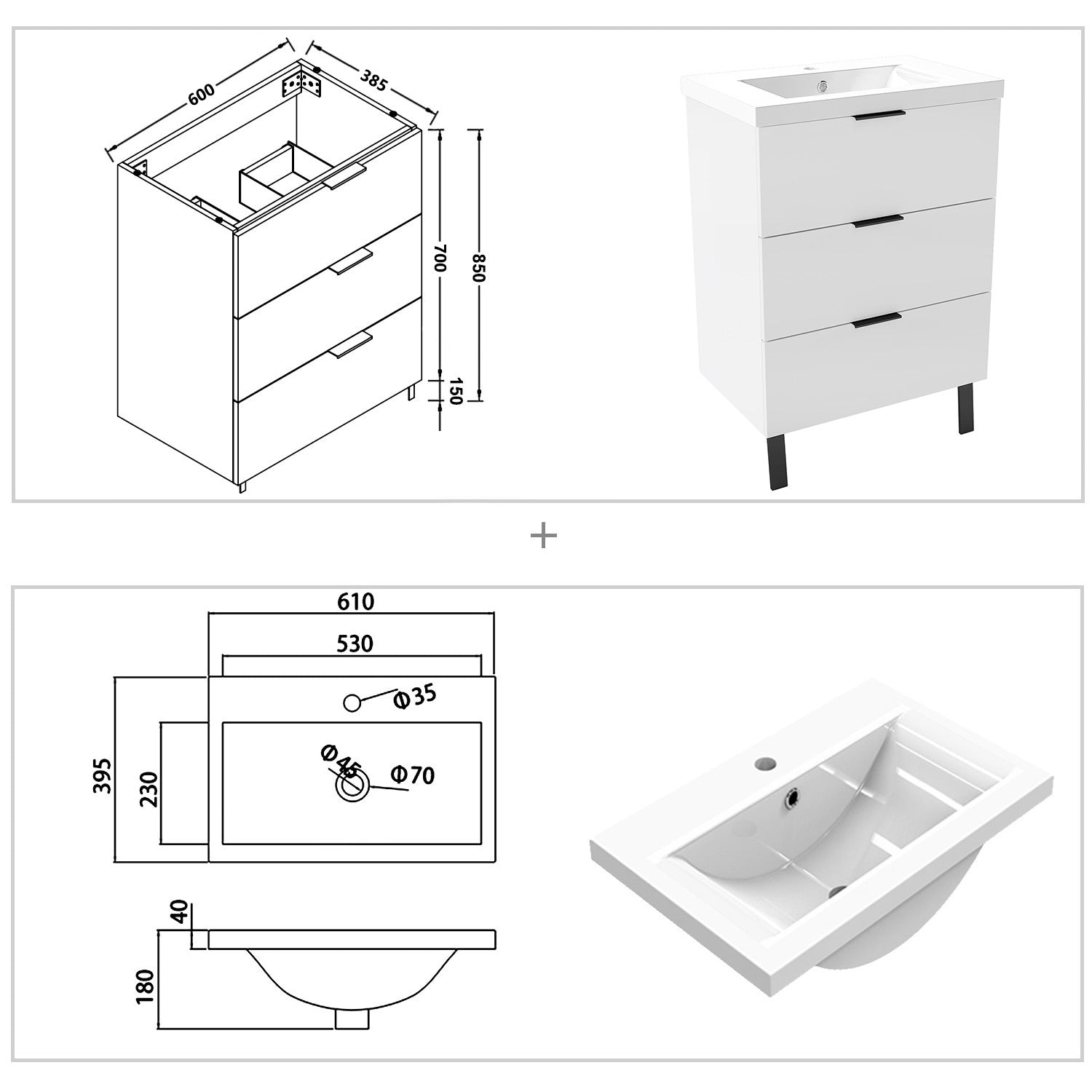 600
385
700
850
150

+

610
530
Φ35
Φ45
Φ70
395
230
40
180