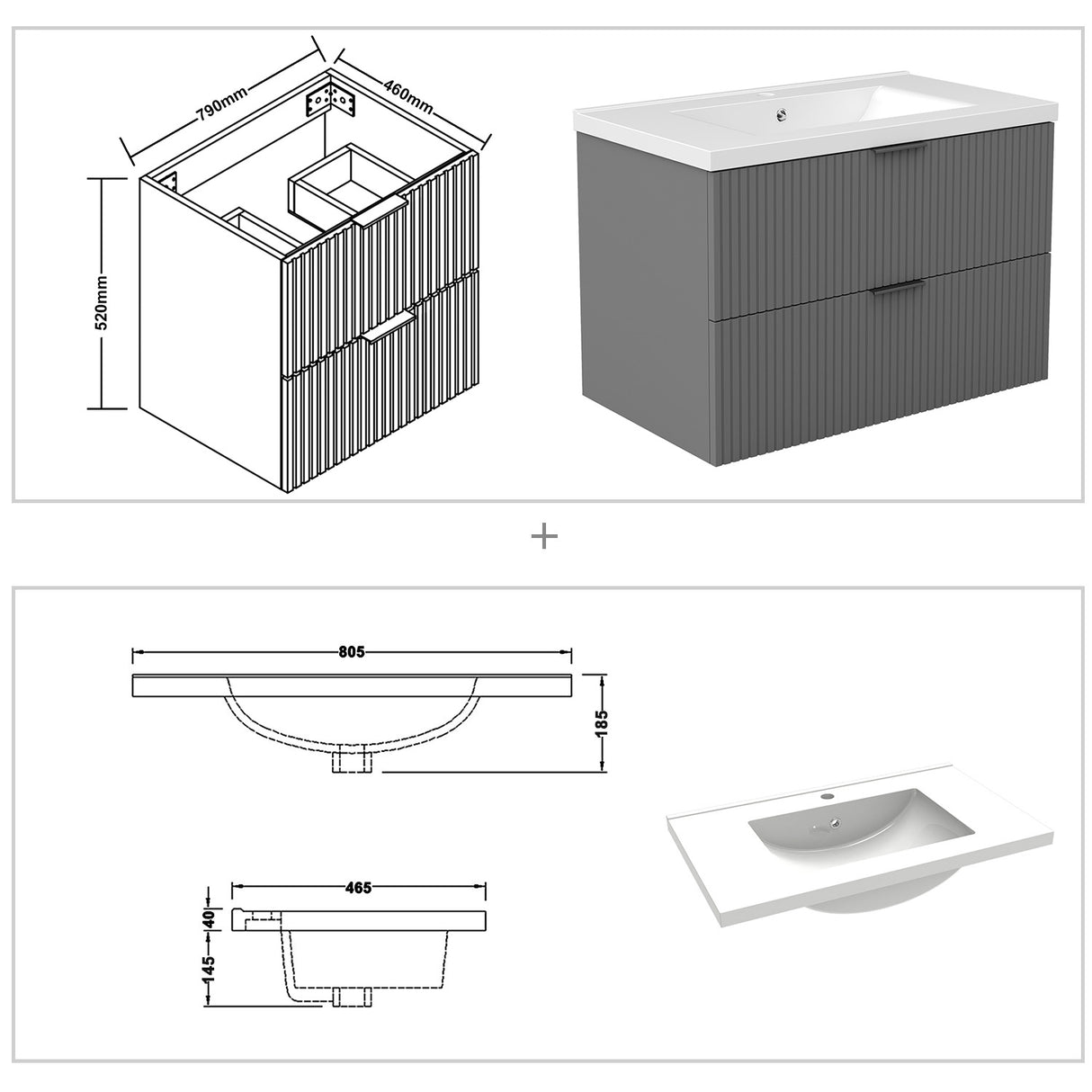 790mm
460mm
520mm

+

805
185

465
40
145