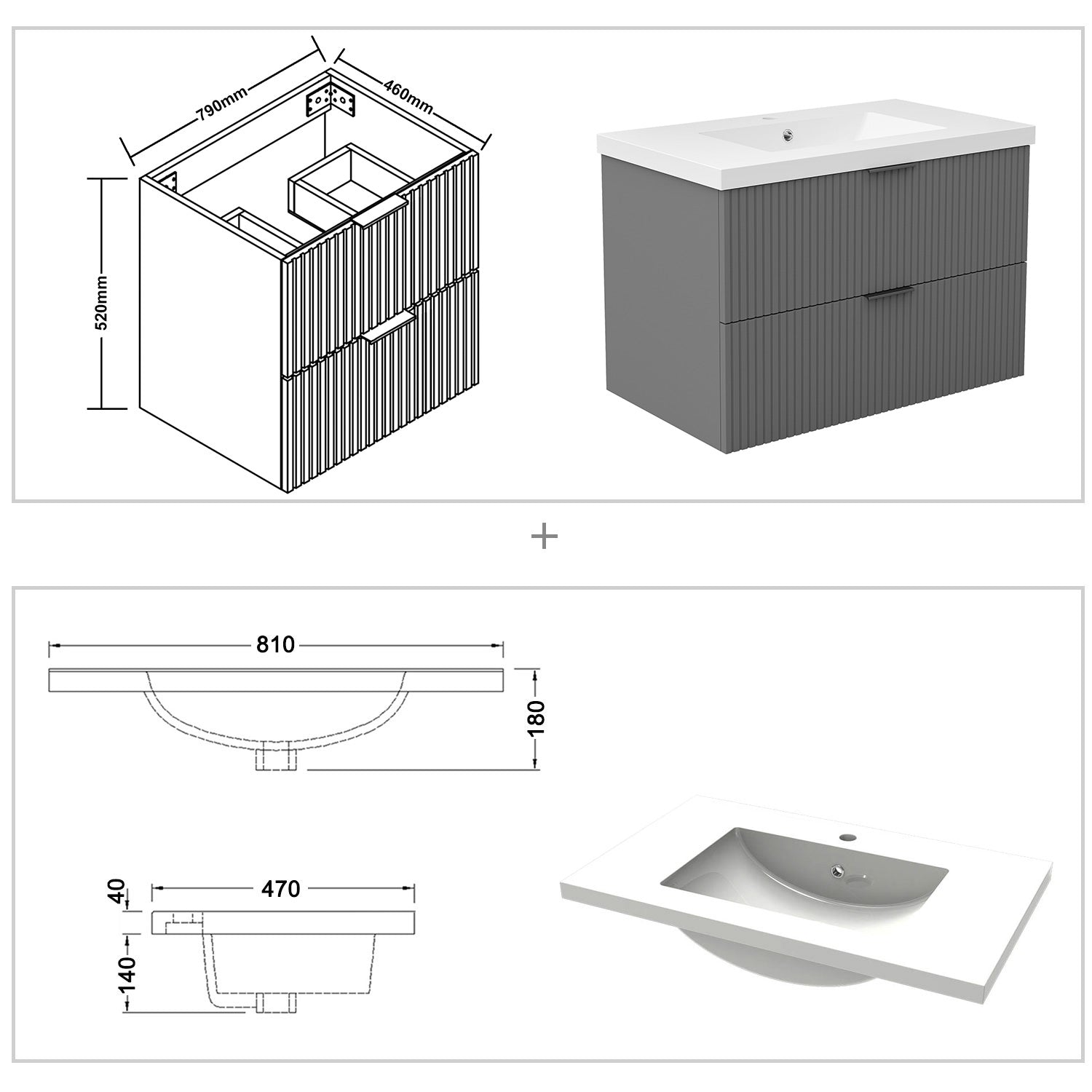 790mm
460mm
520mm

+

810
180

40
470
140