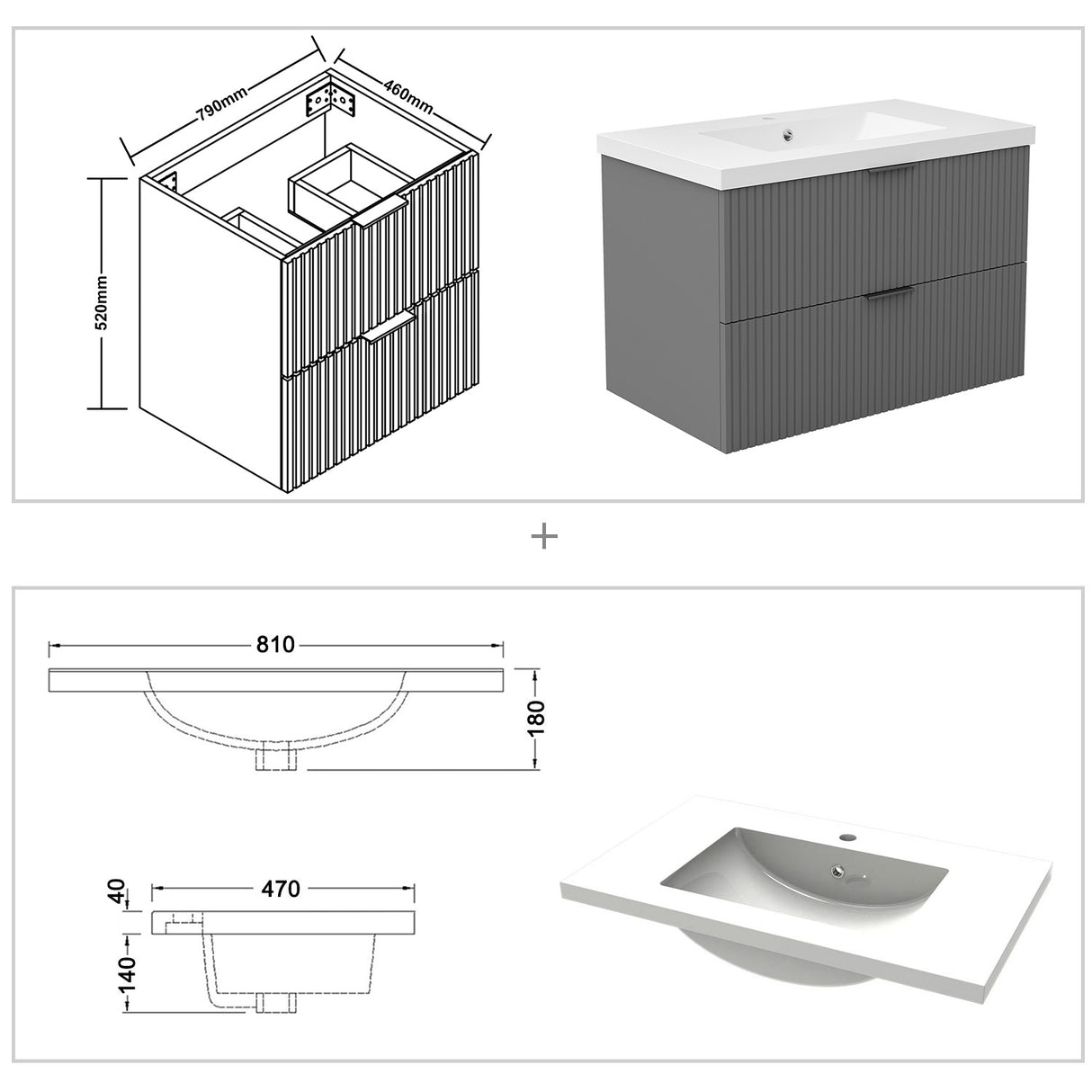 790mm
460mm
520mm

+

810
180

40
470
140