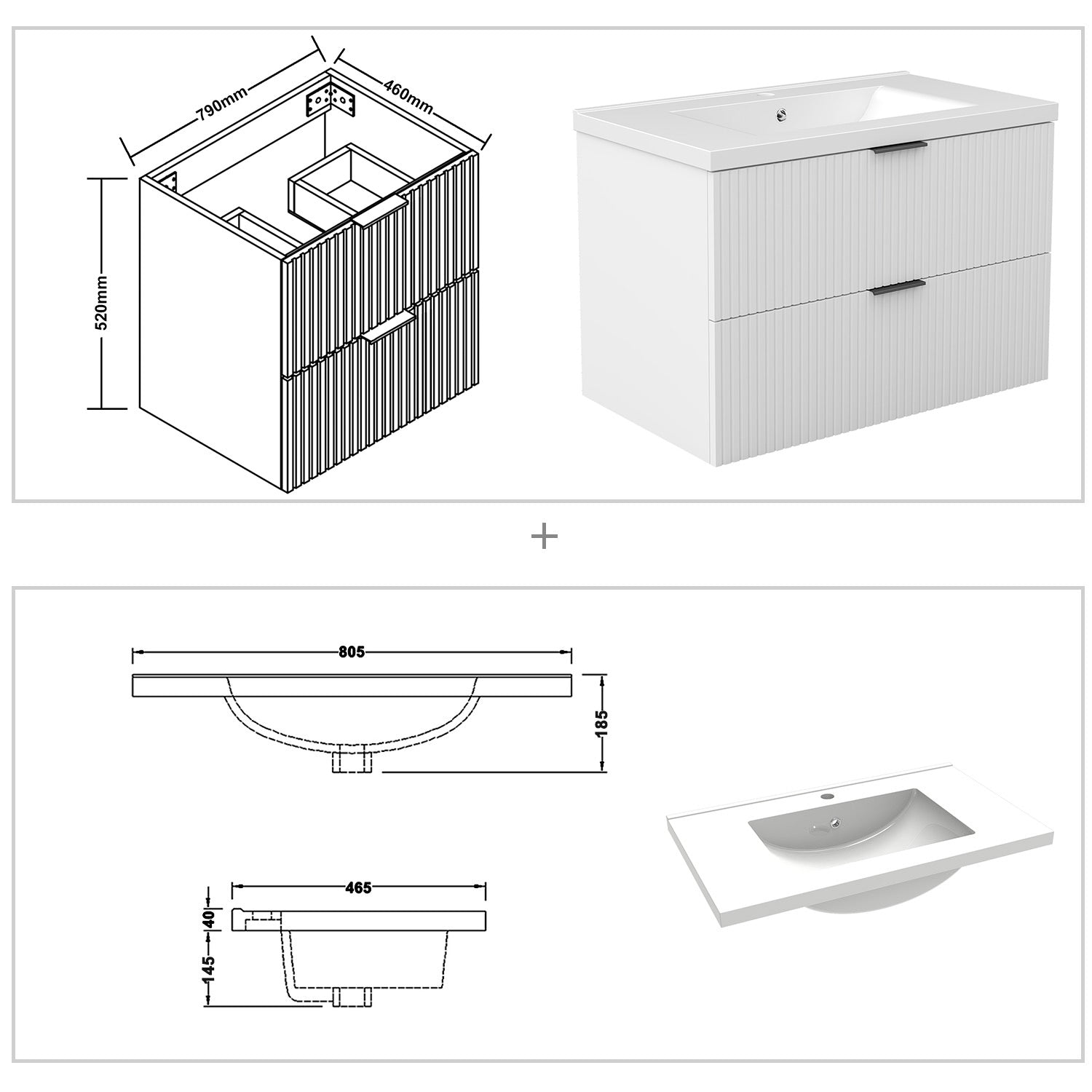 790mm
460mm
520mm

+

805
185
465
40
145