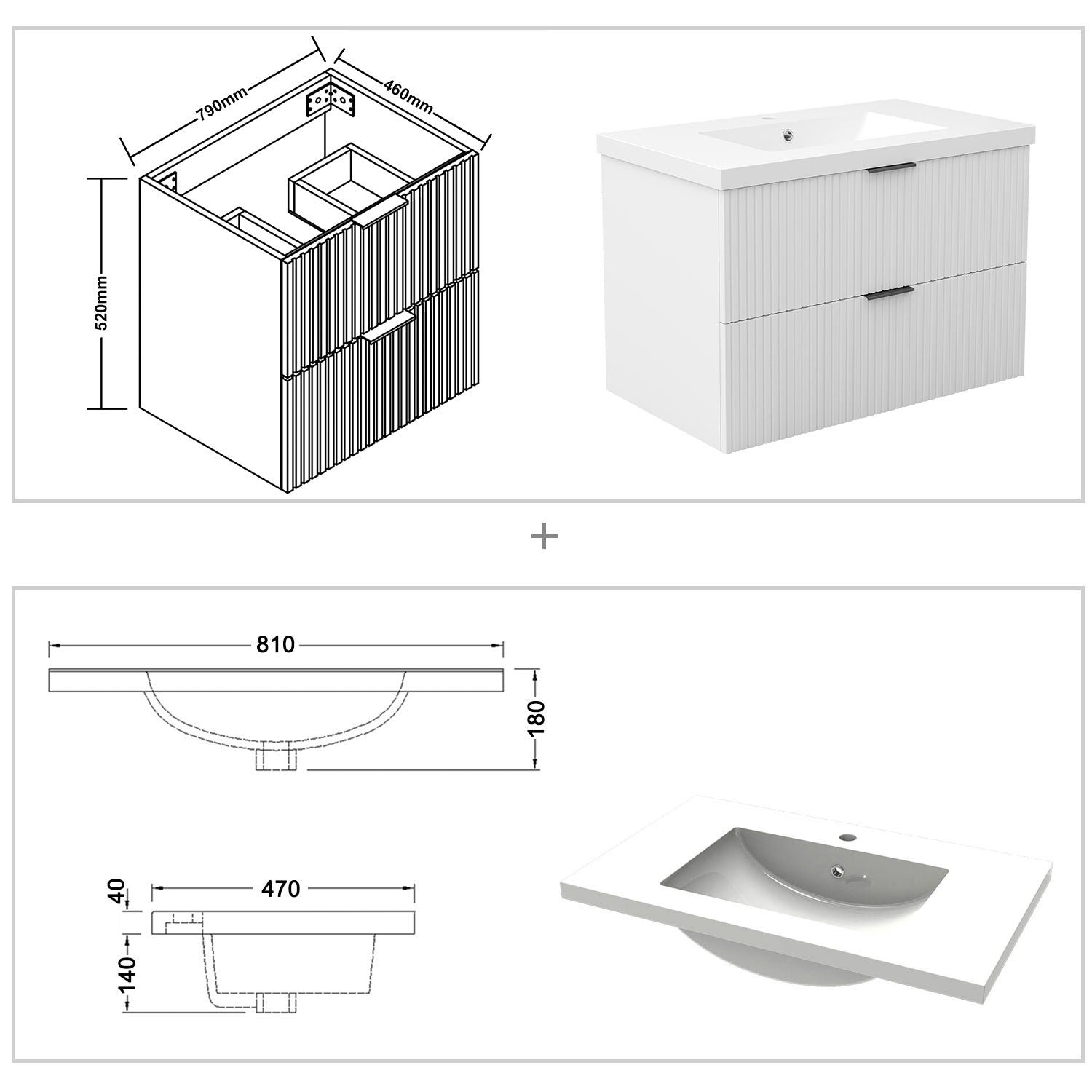 790mm
460mm
520mm

+

810
180

40
470
140