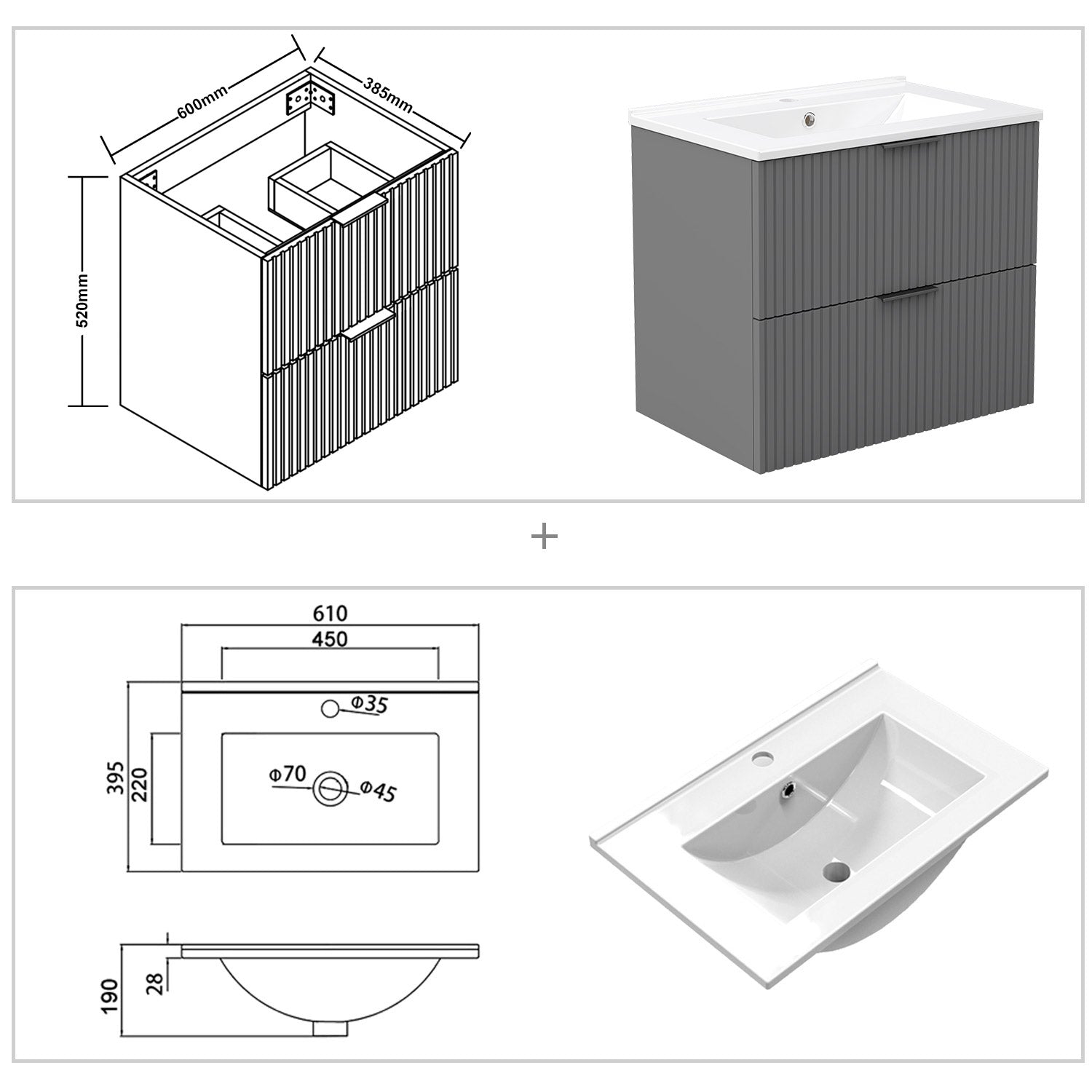 600mm
385mm
520mm

+

610
450
Φ35
395
220
Φ70
Φ45

190
28