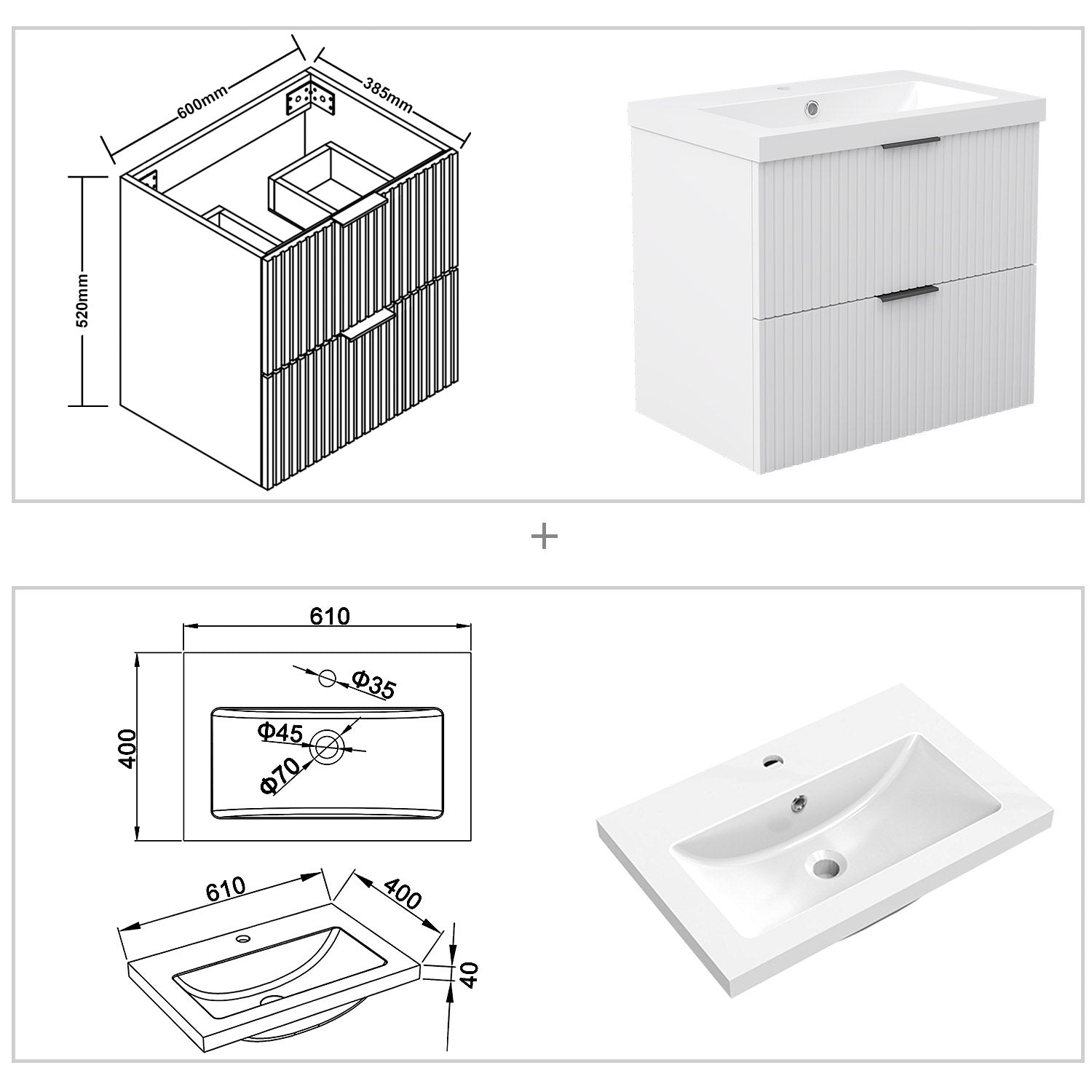 600mm
385mm
520mm

+

610
400
Φ35
Φ45
Φ70

610
400
40