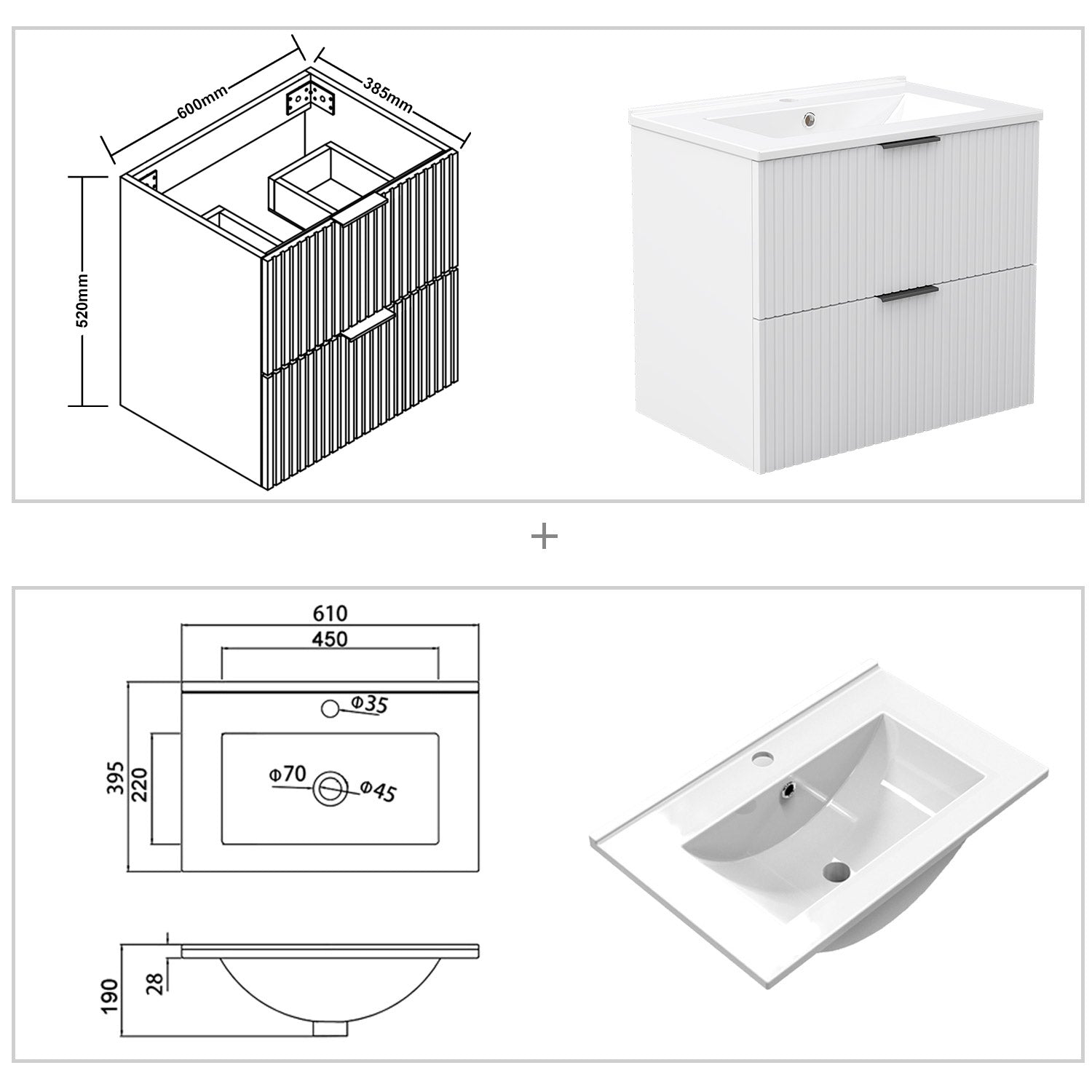 600mm
385mm
520mm

+

610
450
Φ35
395
220
Φ70
Φ45
190
28