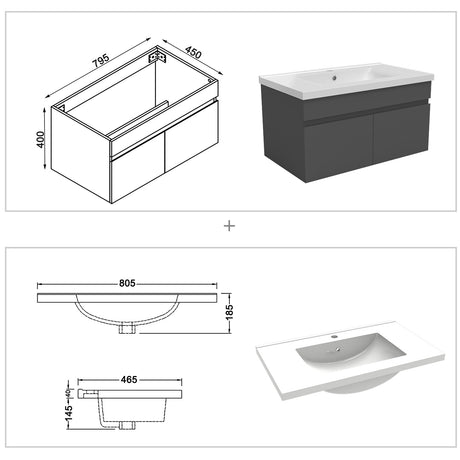 795
450
400

+

805
185
465
40
145