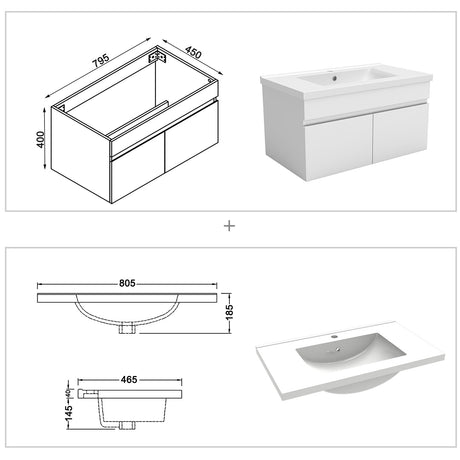 795
450
400

+

805
185
465
40
145