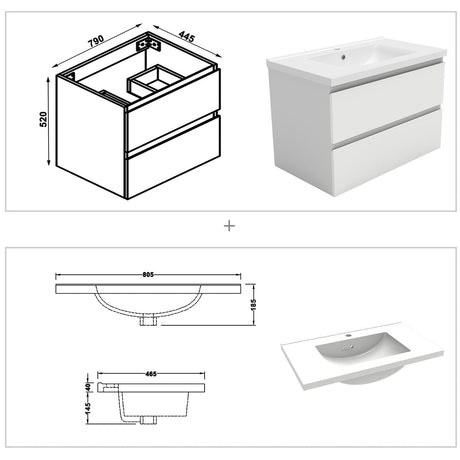 790
445
520

+

805
185
465
40
145