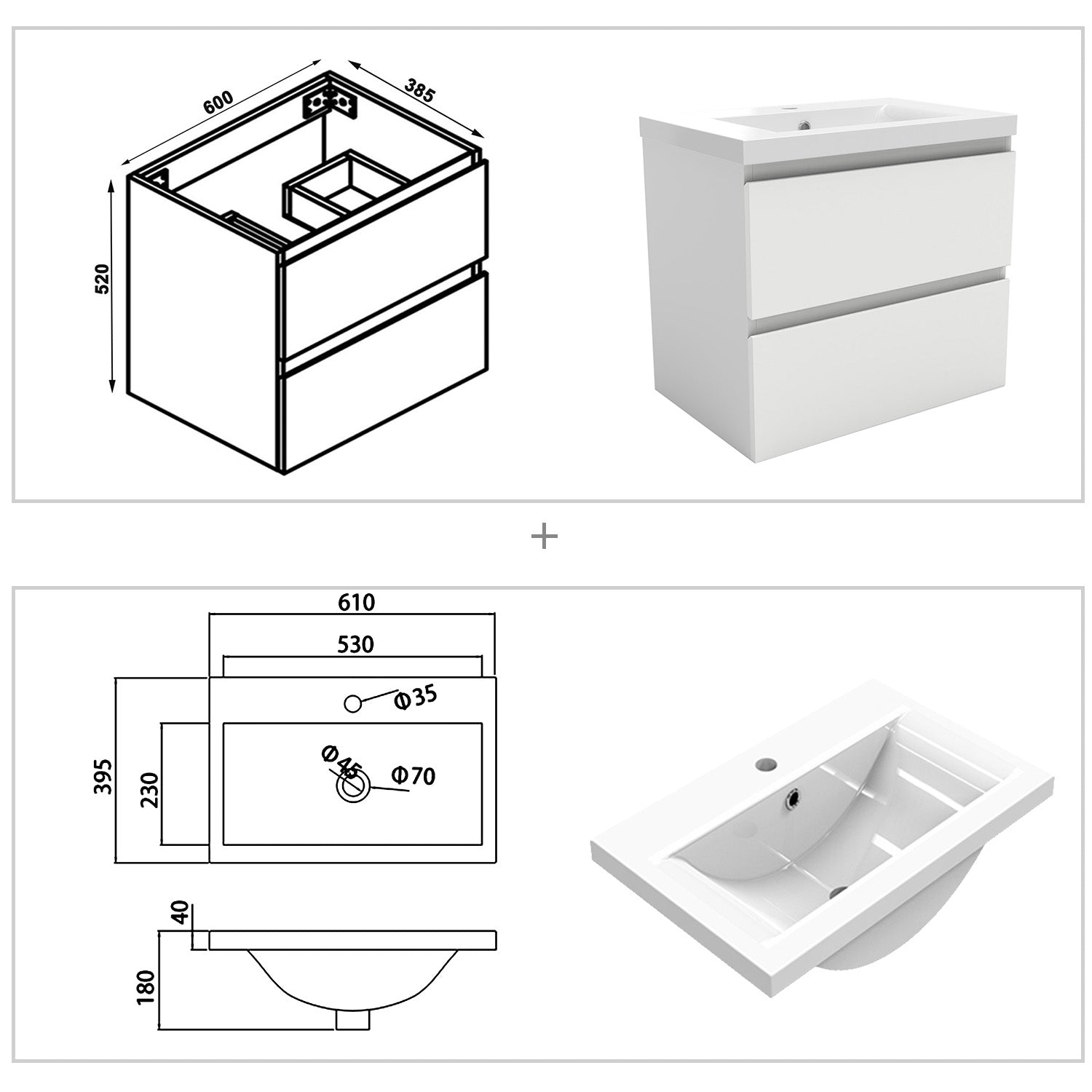 600
385
520

+

610
530
Φ35
Φ45
Φ70
395
230
40
180