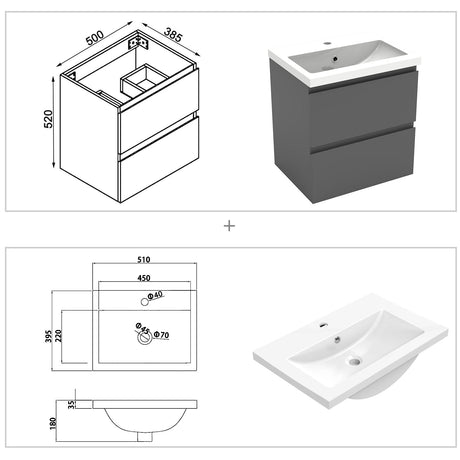 500
385
520

+

510
450
Φ40
395
220
Φ45
Φ70
35
180