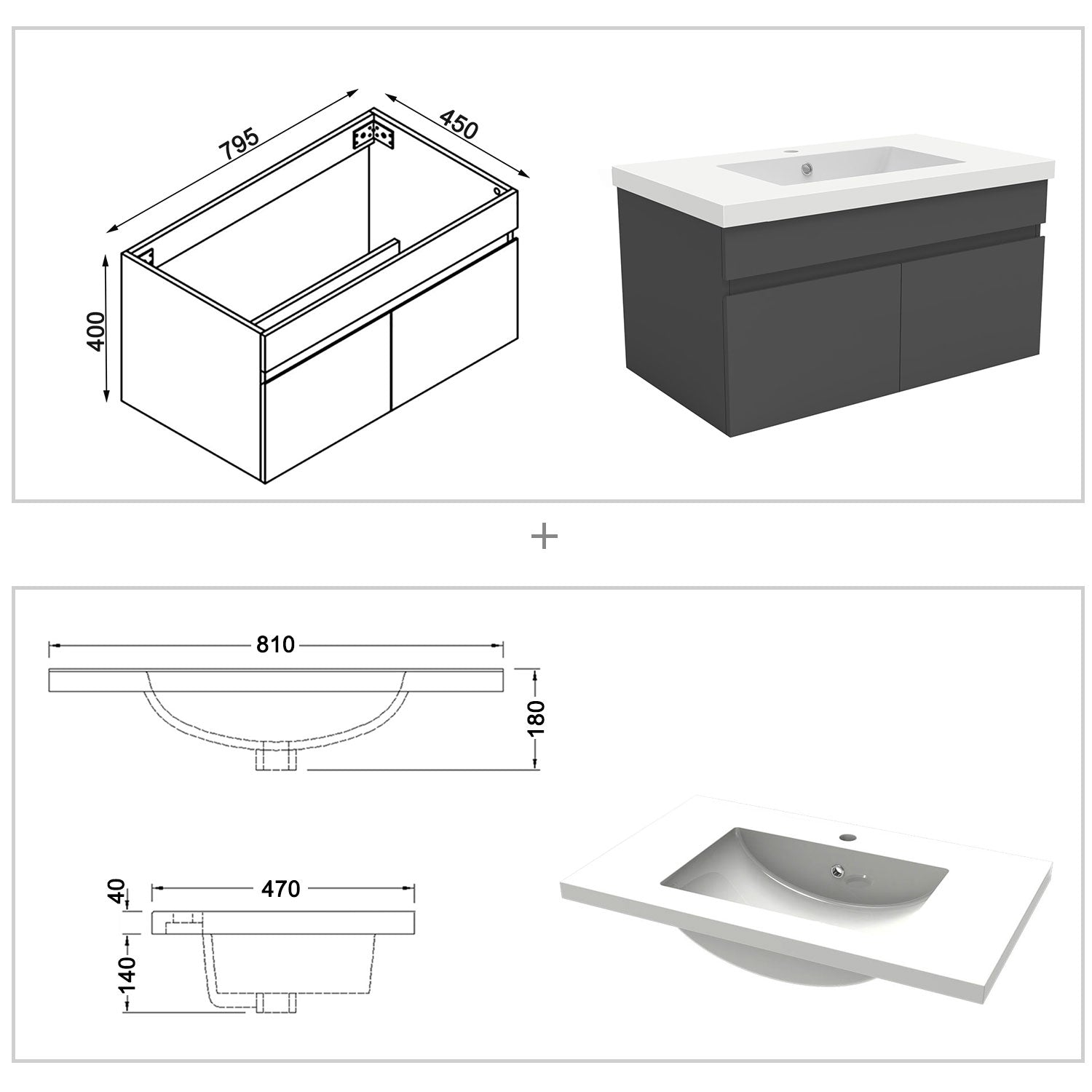 795
450
400

+

810
180
40
470
140