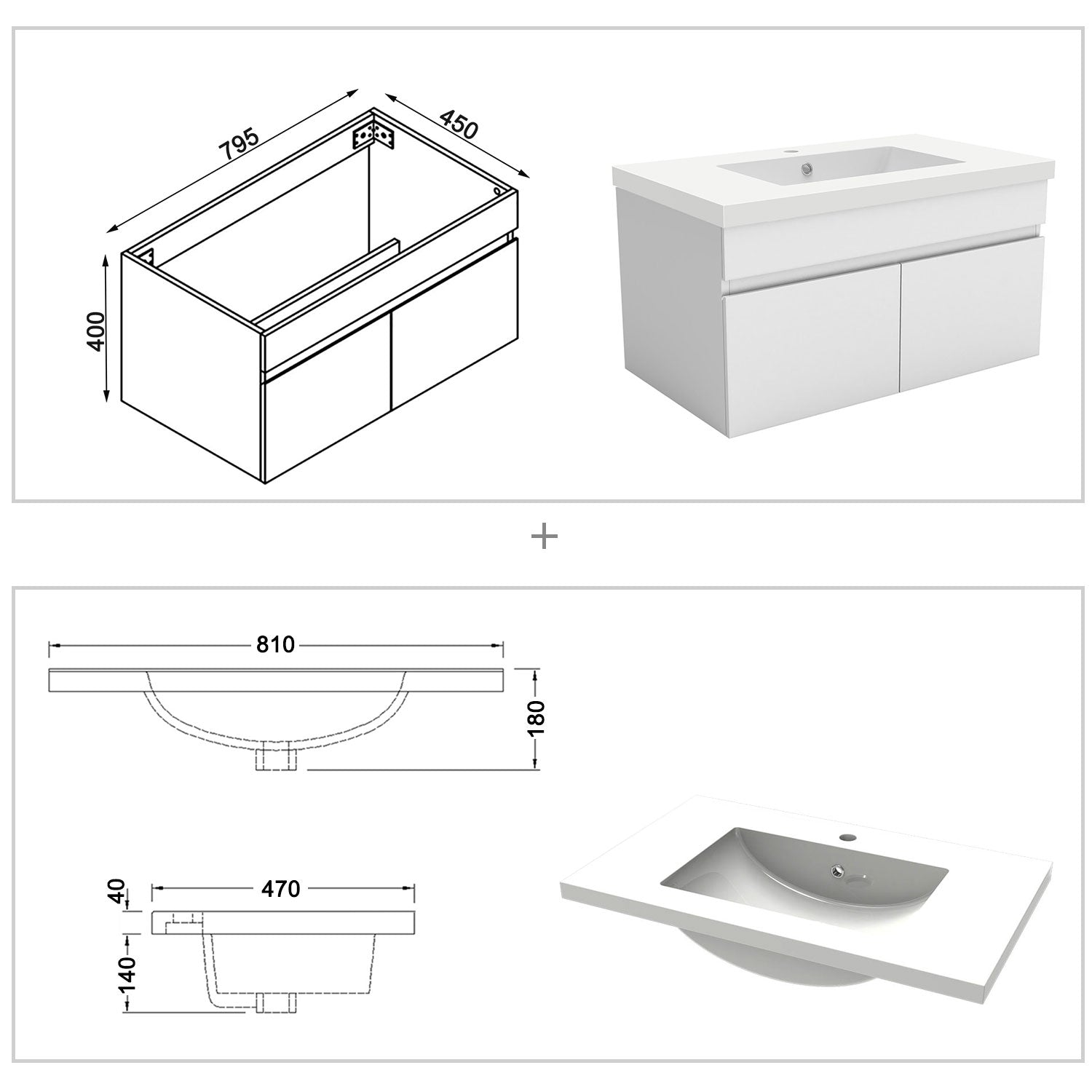 795
450
400

+

810
180
40
470
140