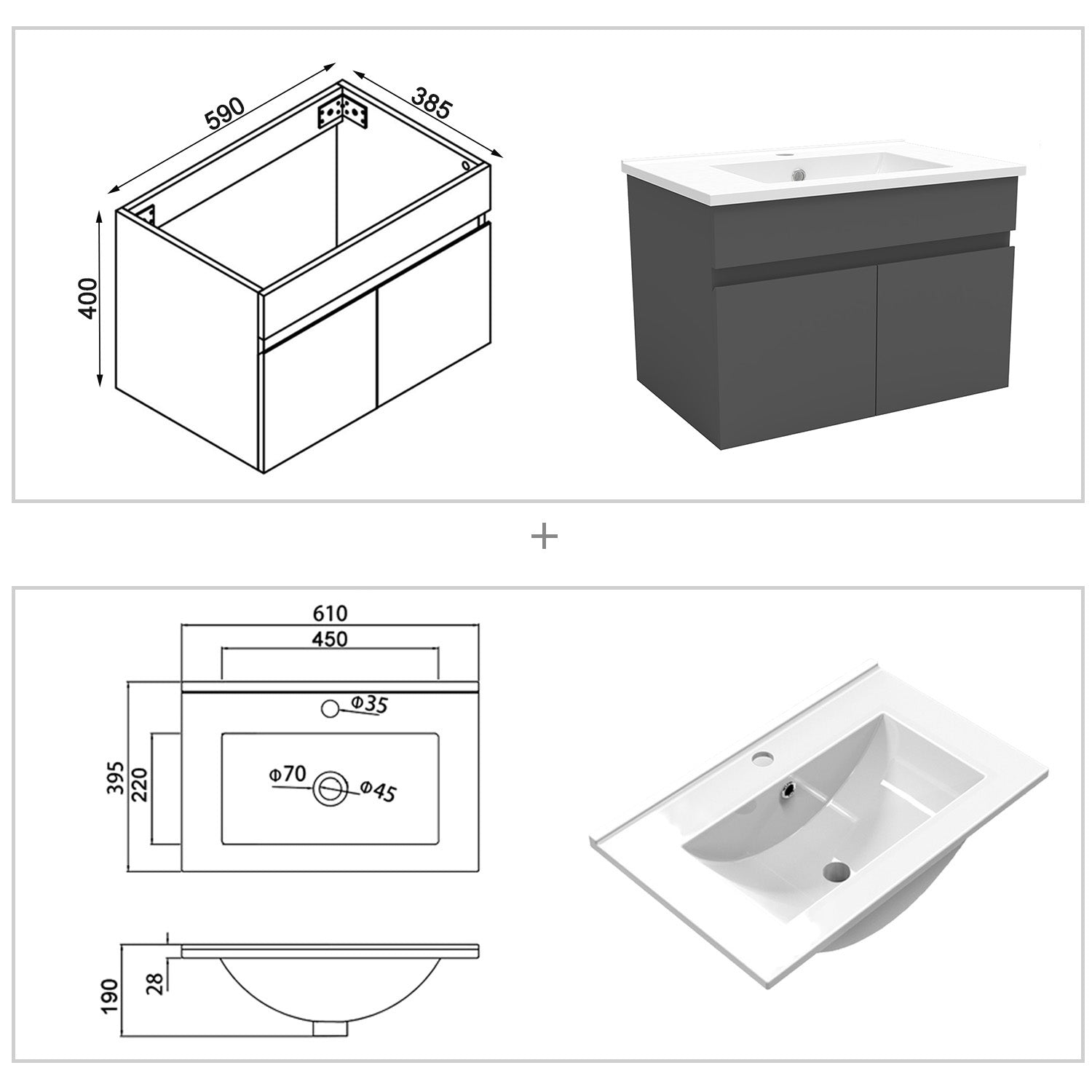 590
385
400

+

610
450
Φ35
395
220
Φ70
Φ45
190
28