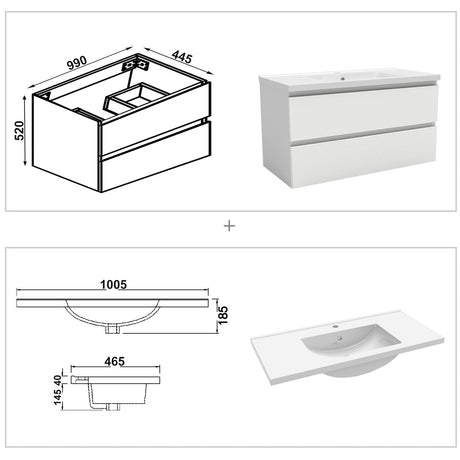 990
445
520

+

1005
185
465
40
145