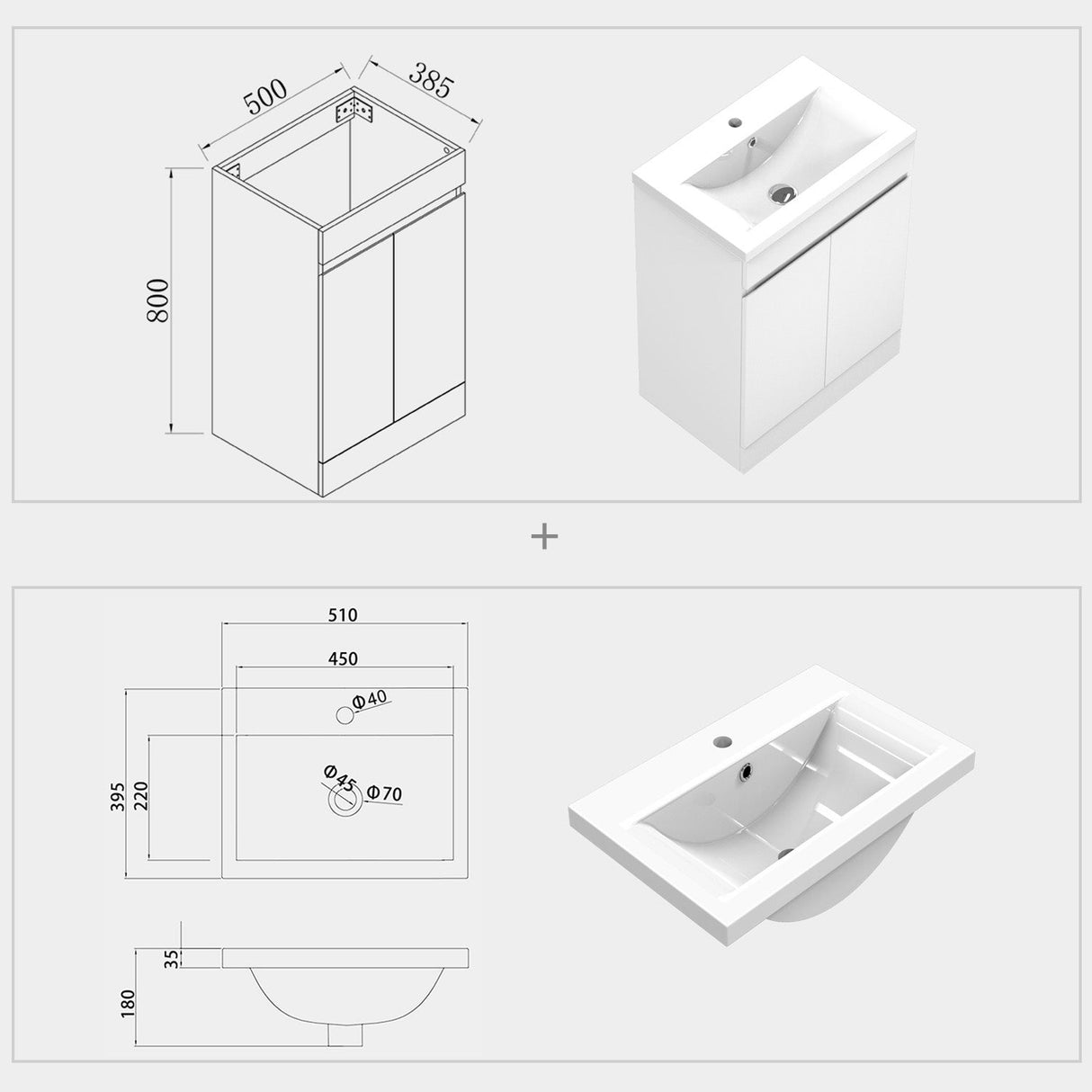 500
385
800

+

510
450
Φ40
395
220
Φ45
Φ70
35
180