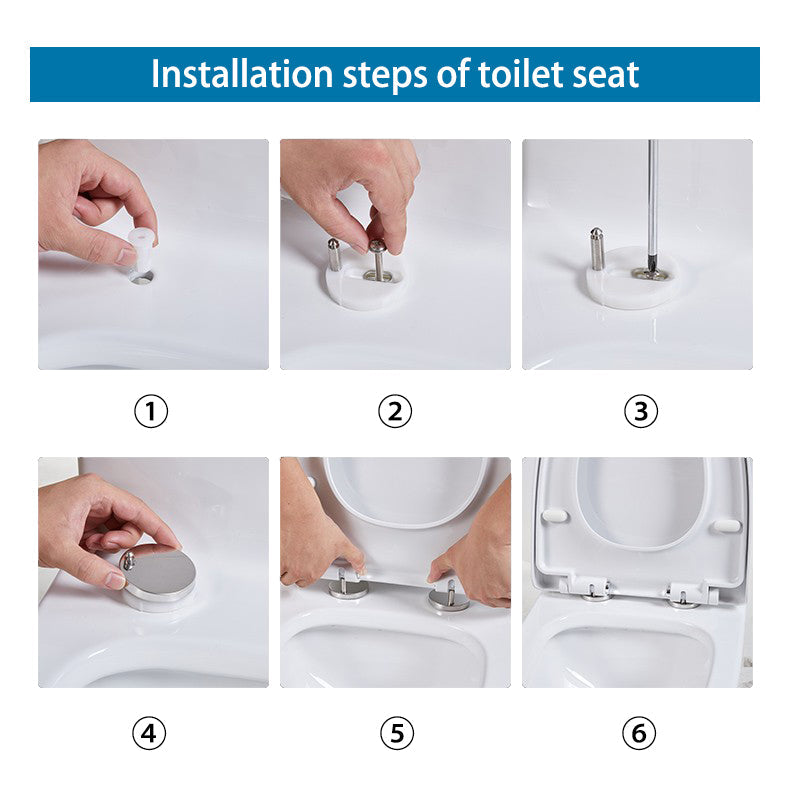 Installation steps of toilet seat

①

②

③

④

⑤

⑥