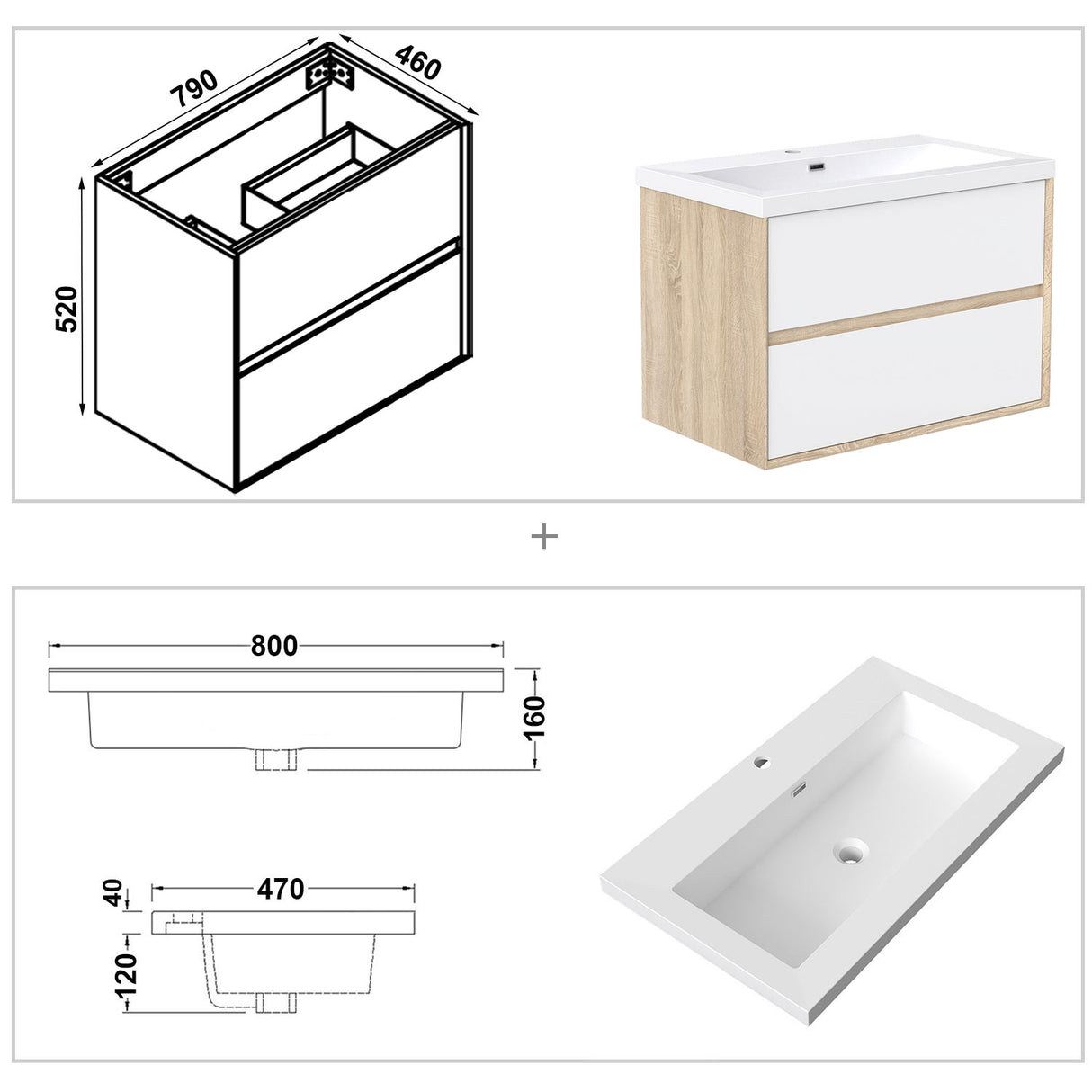 790
460
520

+

800
160
40
470
120