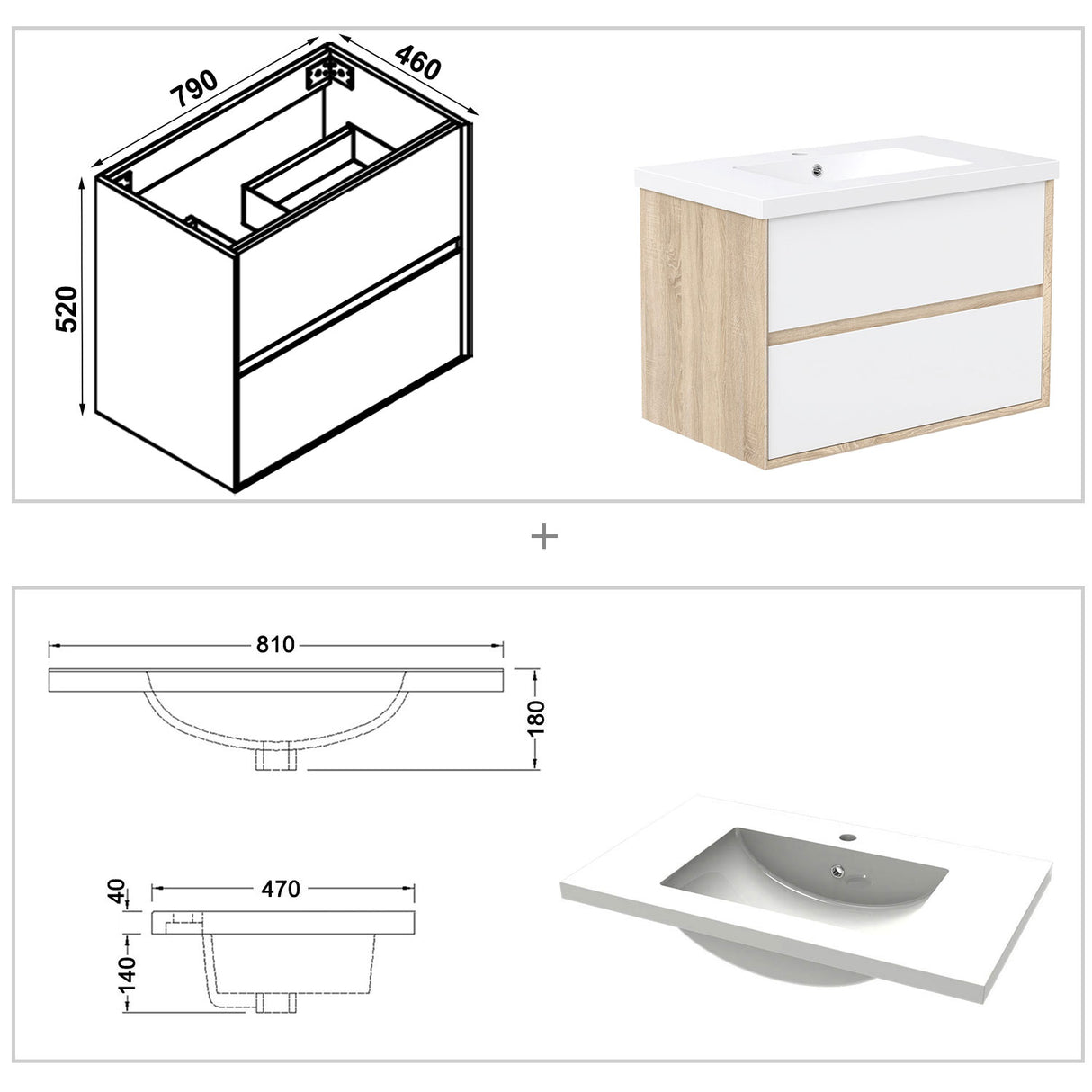 790
460
520
+
810
180
40
470
140